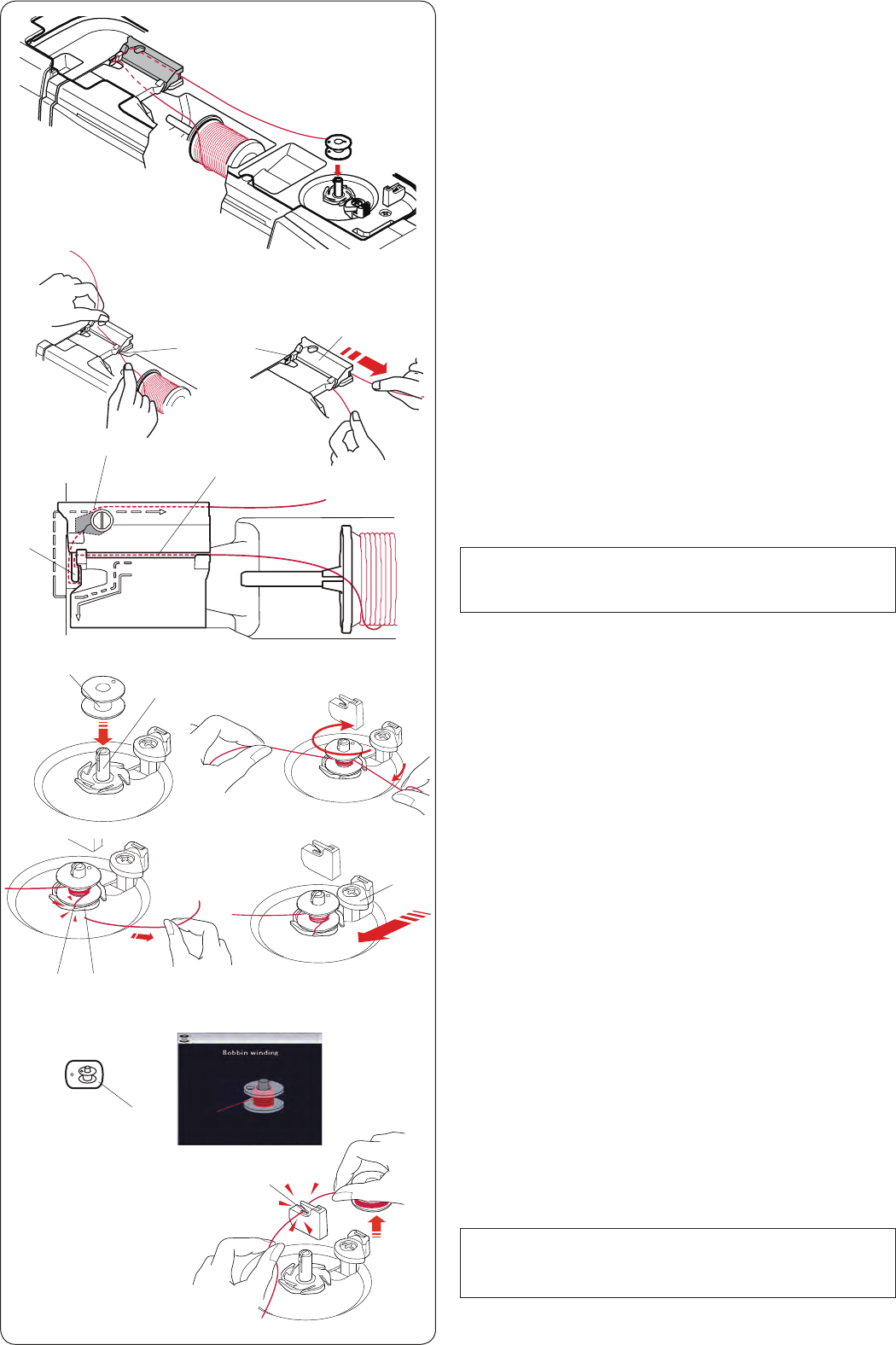 Bobbin winding