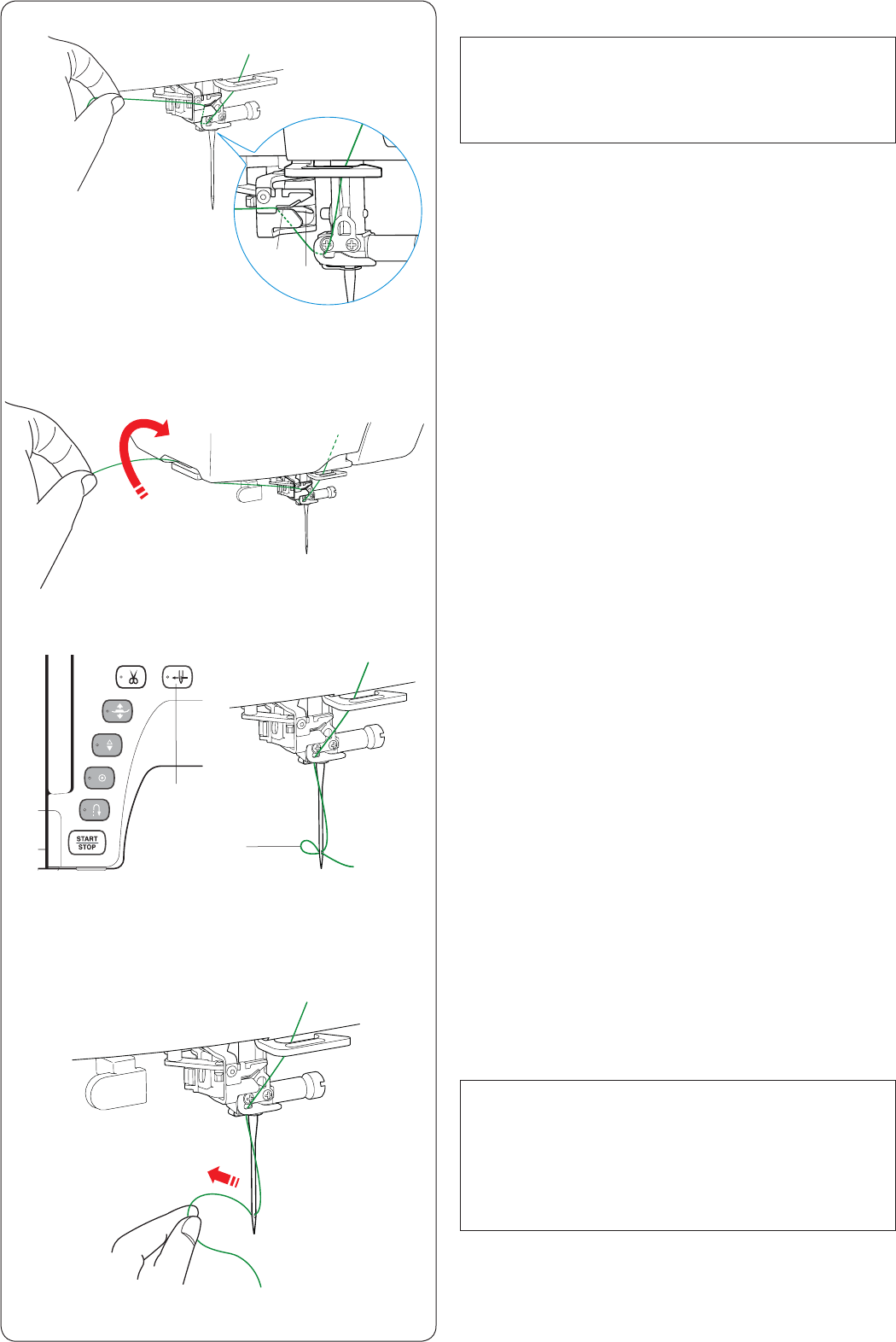 START
STOP