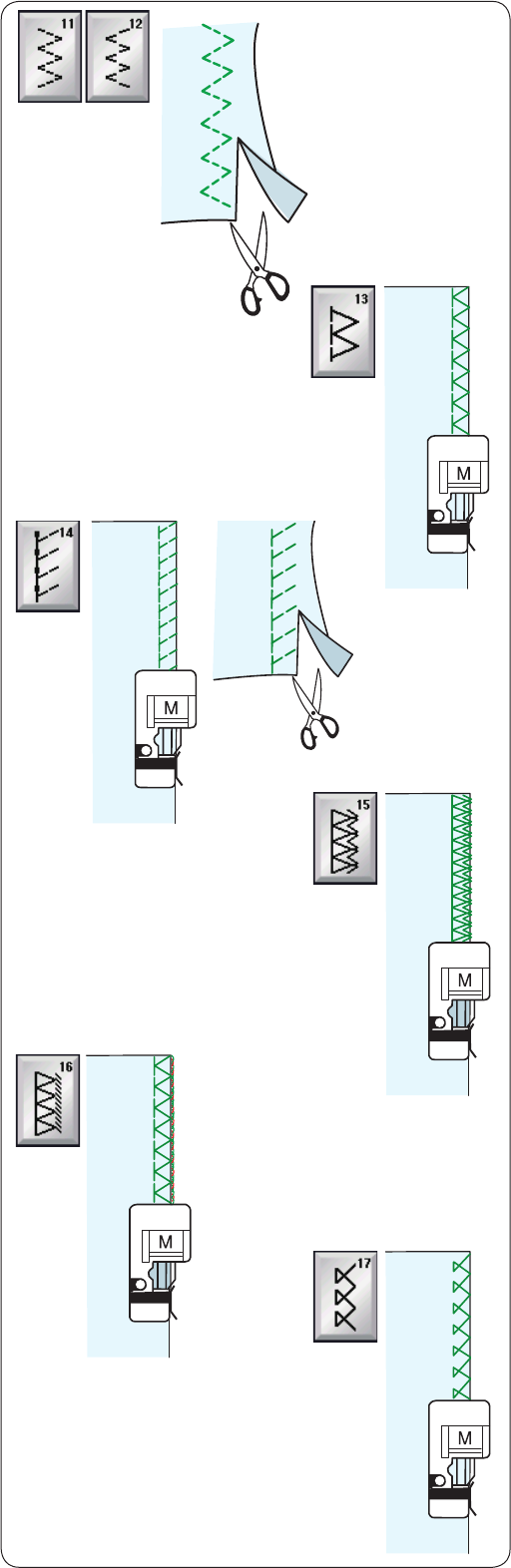 11
12
13
M
14
M
15
M
16
M
17
M