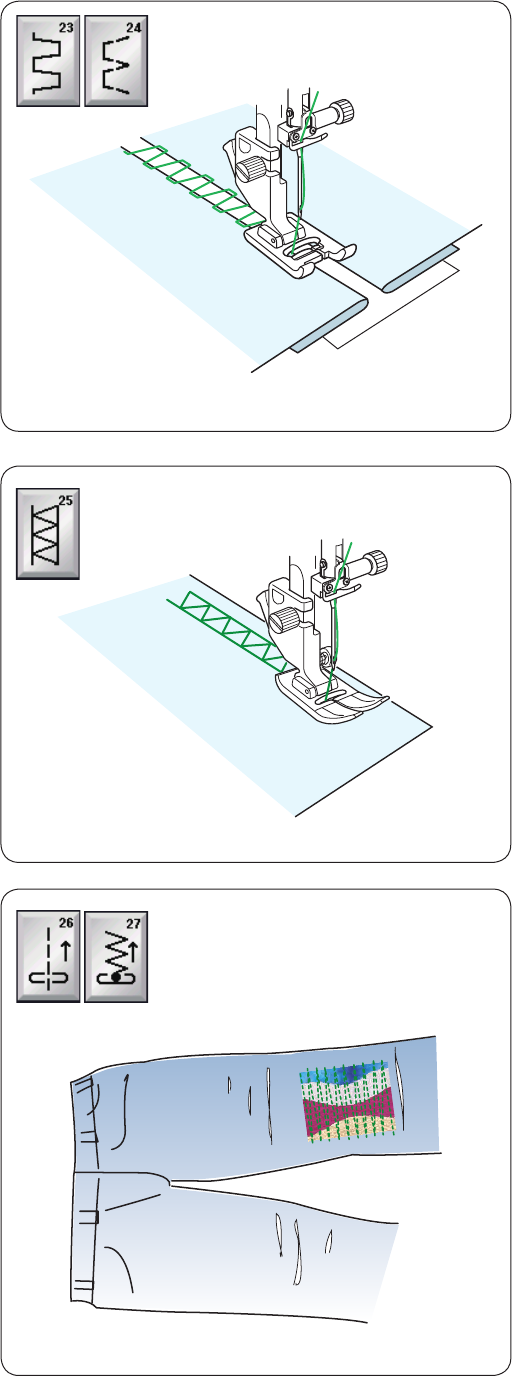 23
24
25
26
27