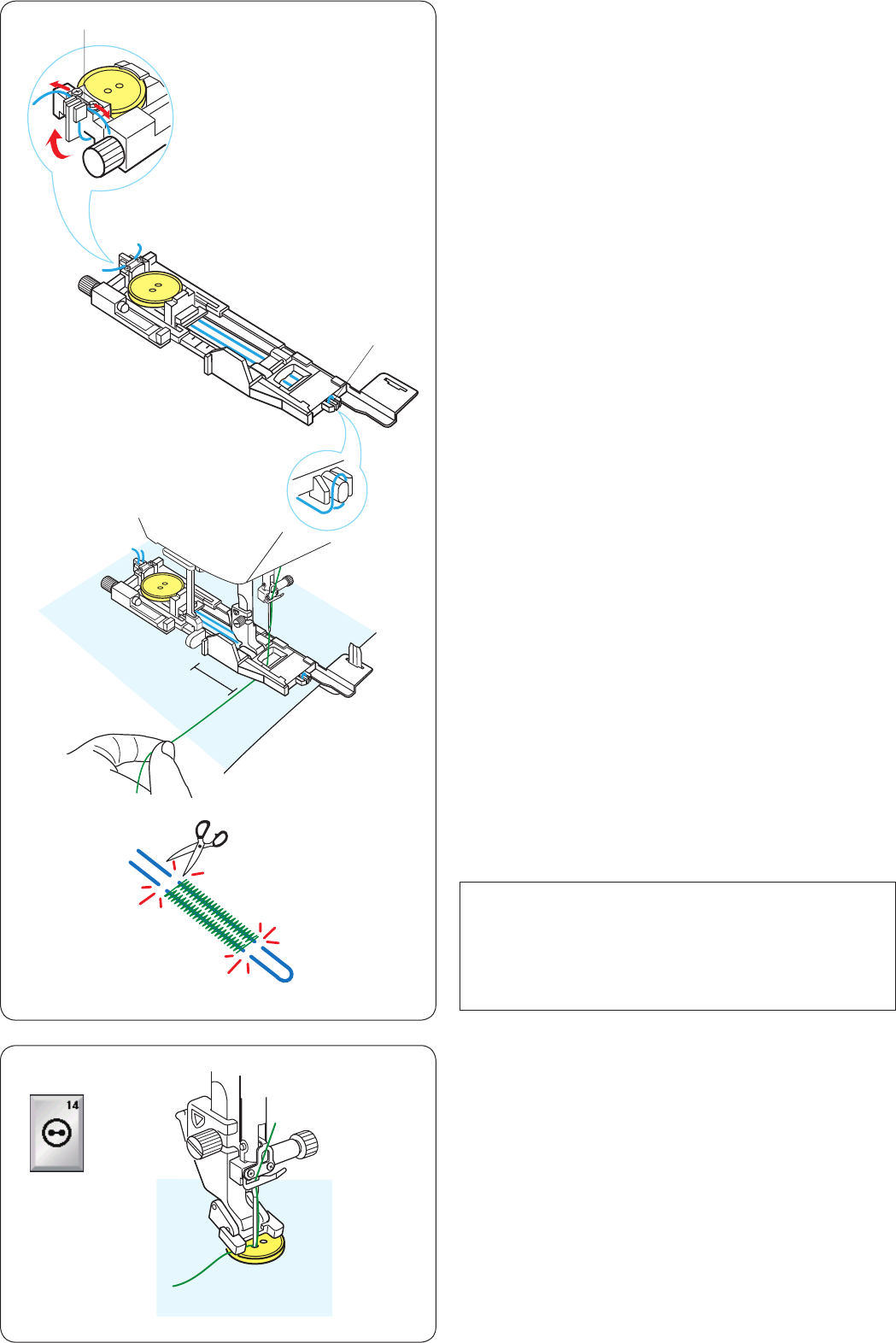 14