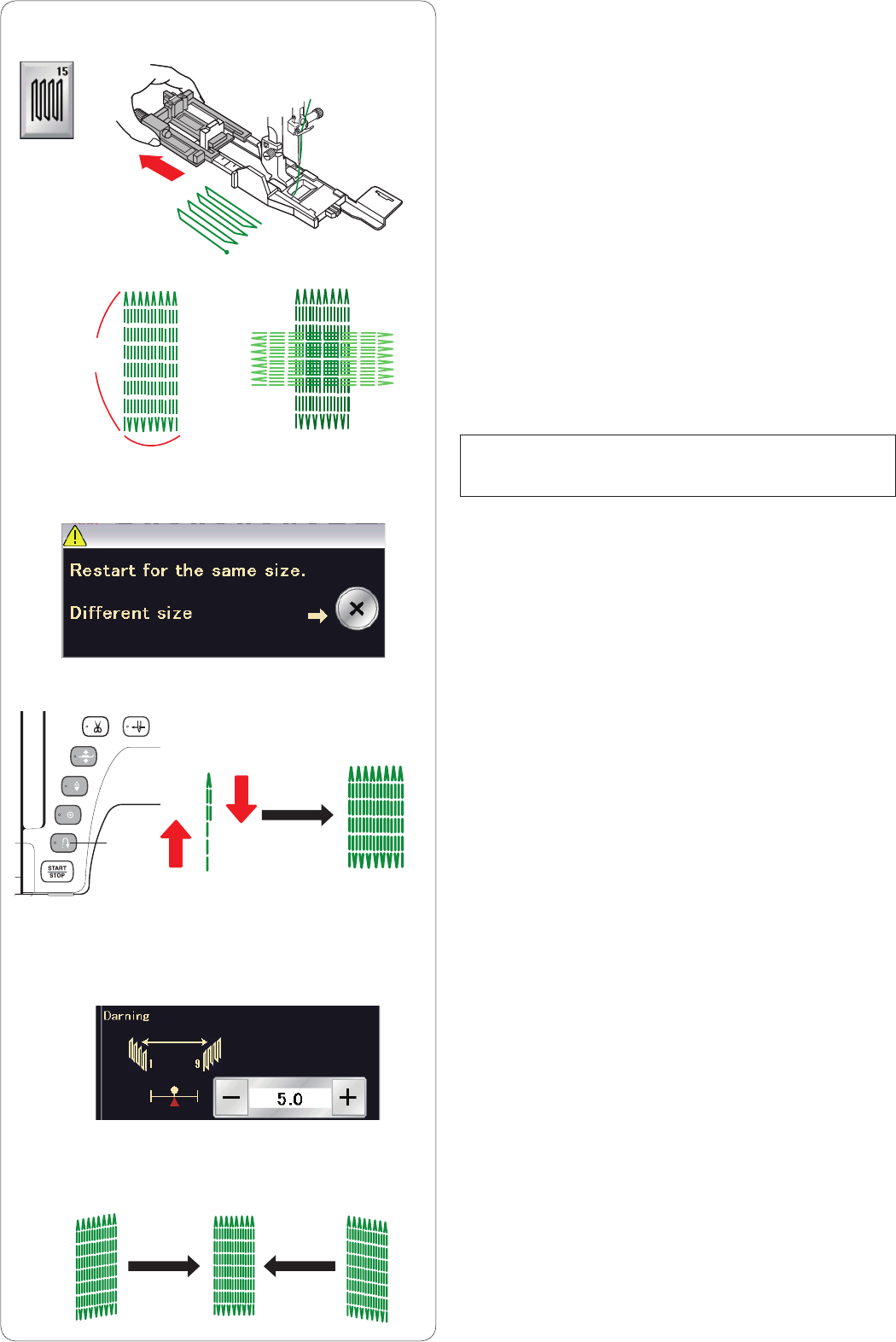 15

Restart for the same size.

Different size

START
STOP

Darning

1

9

5.0