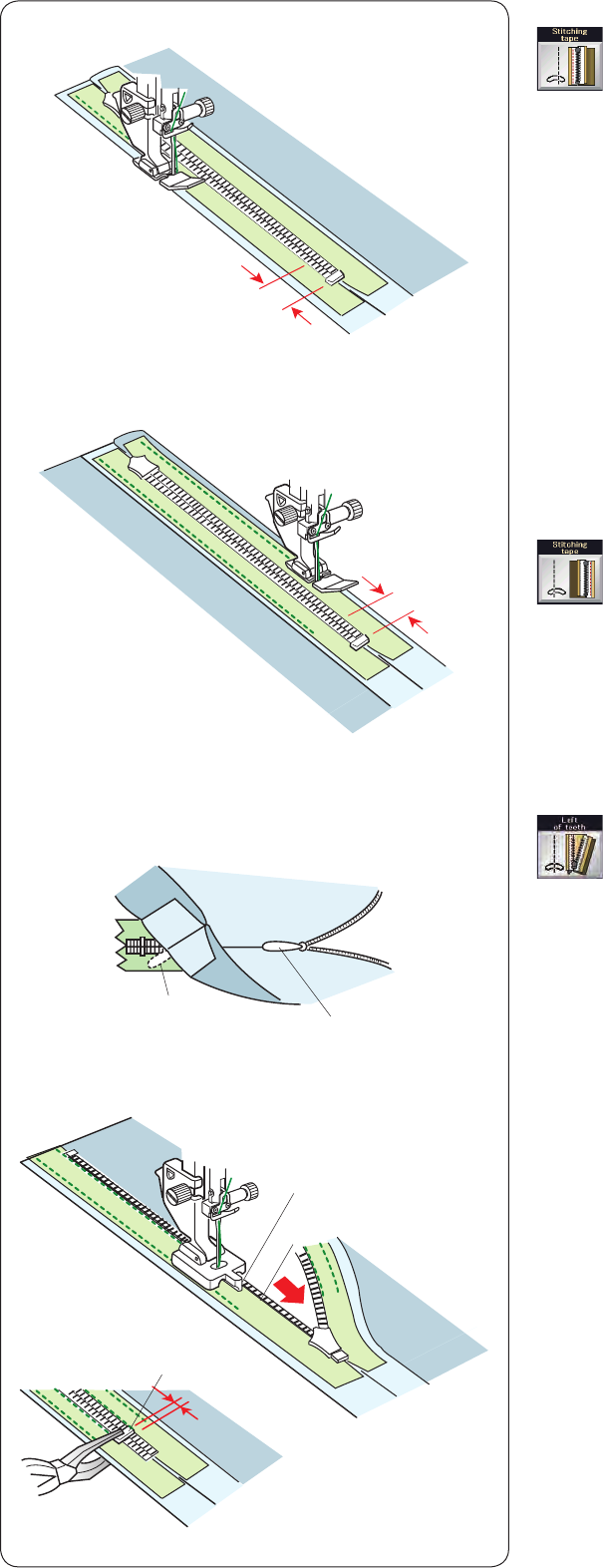 Stitching tape

Stitching tape

Left of teeth