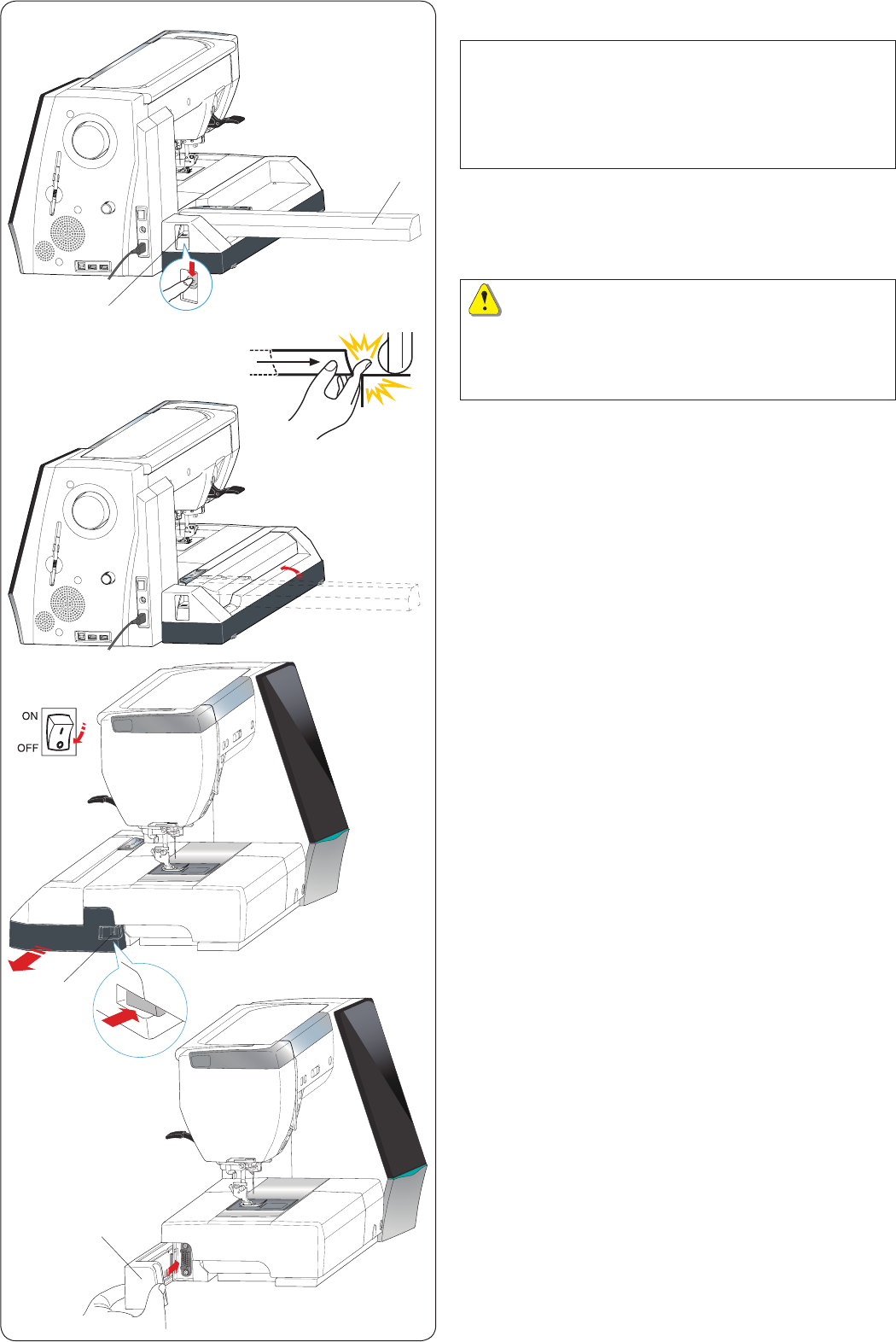 ON

OFF