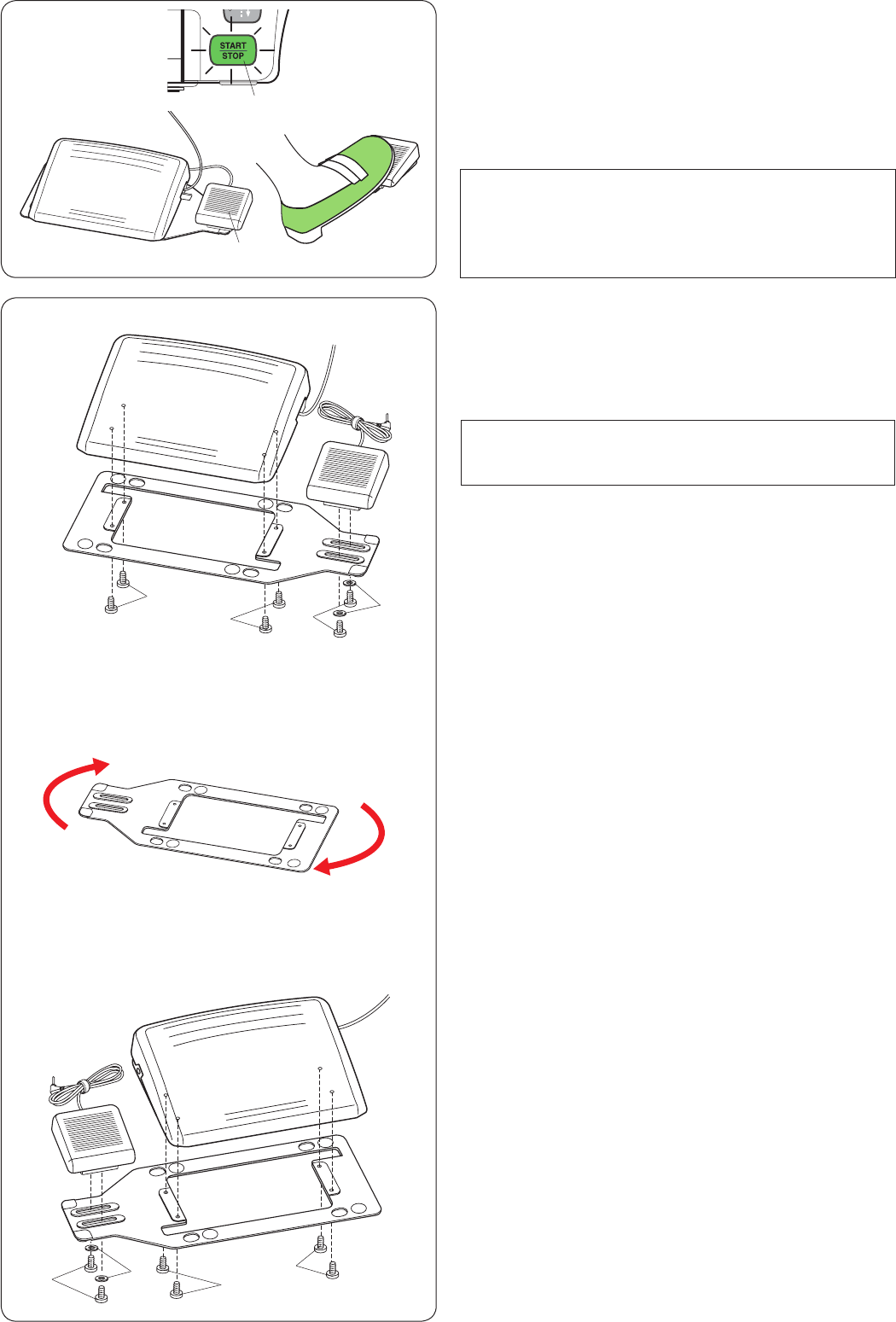 START
STOP