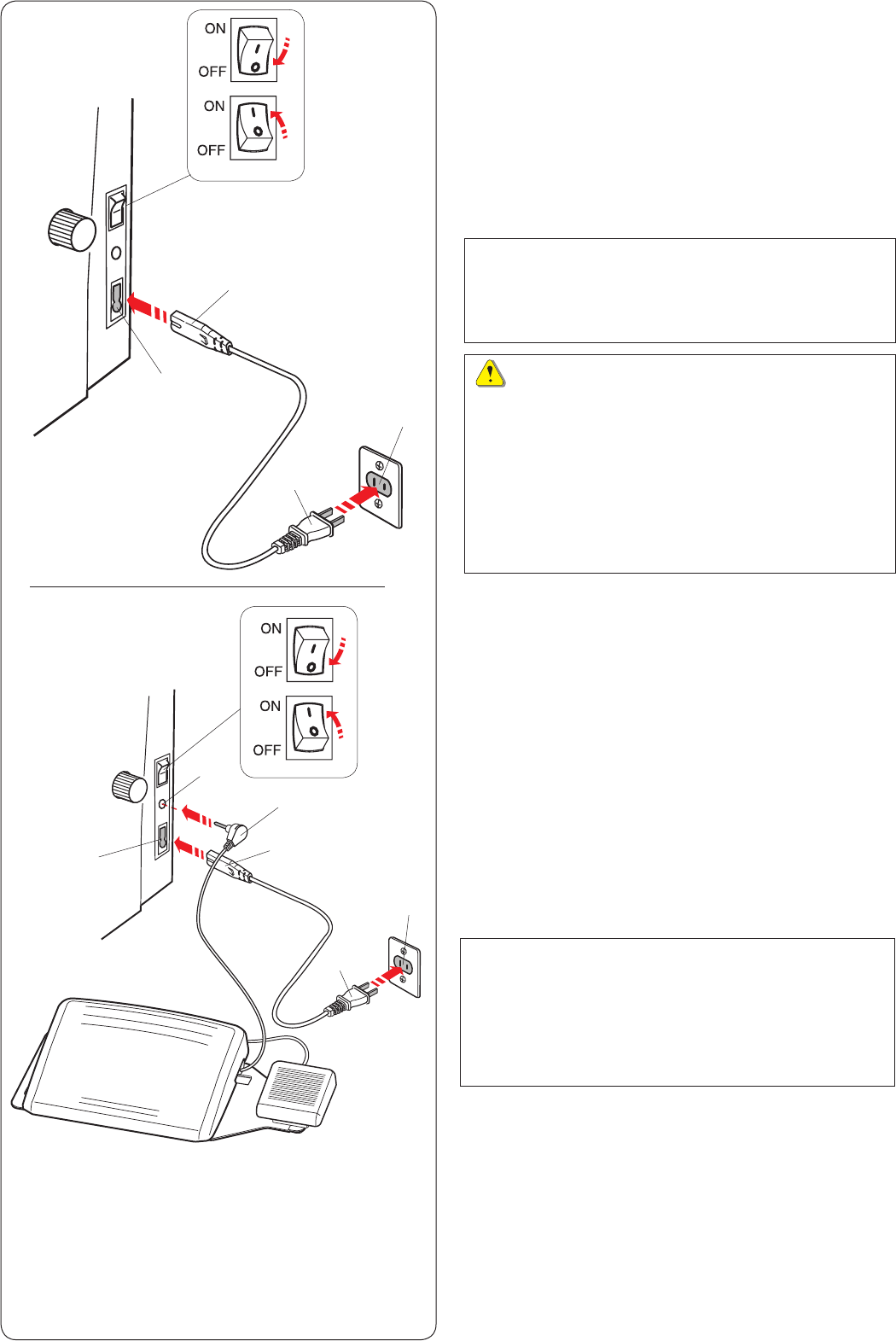 ON

OFF

ON

OFF

ON

OFF

ON

OFF