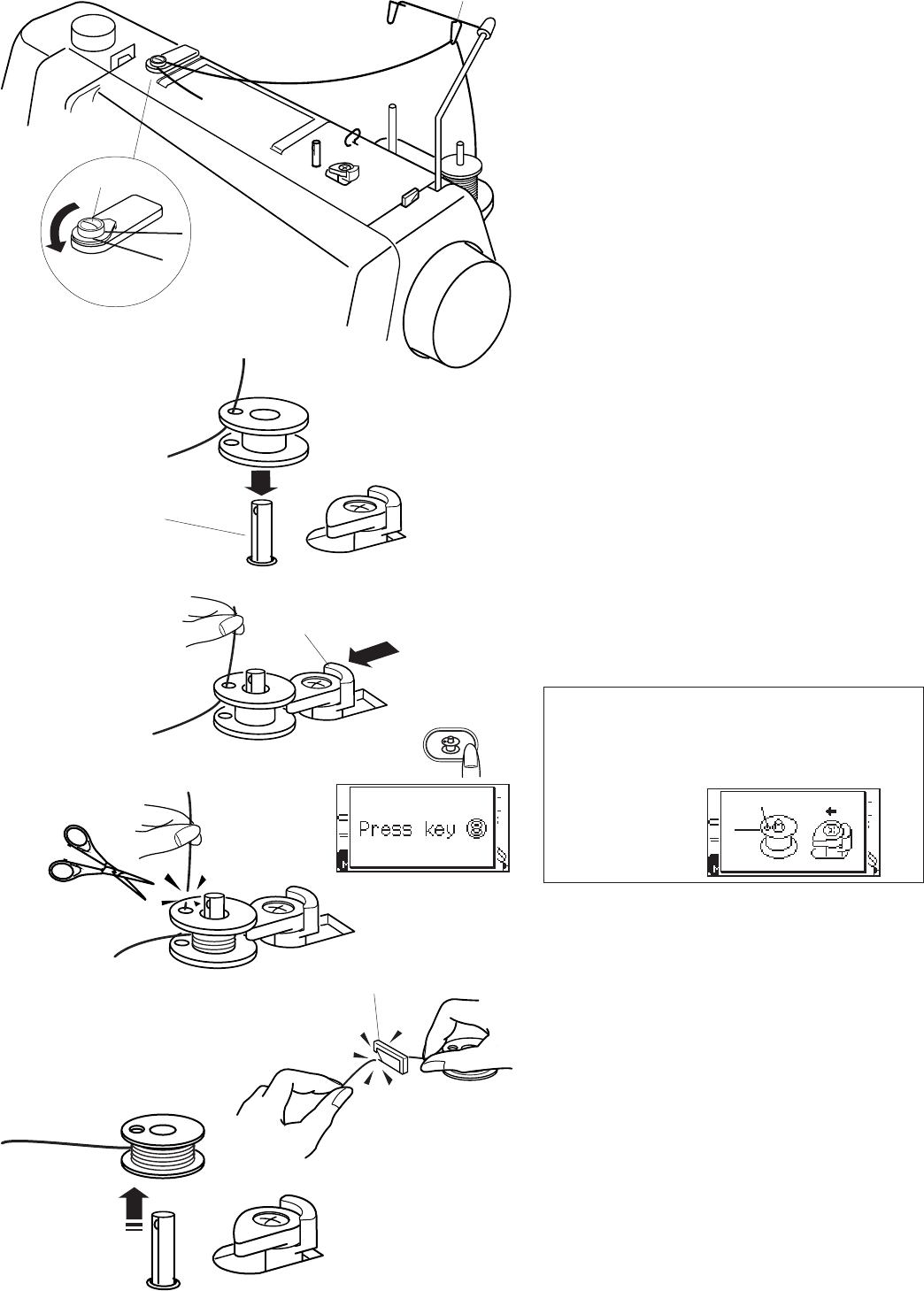 Press key