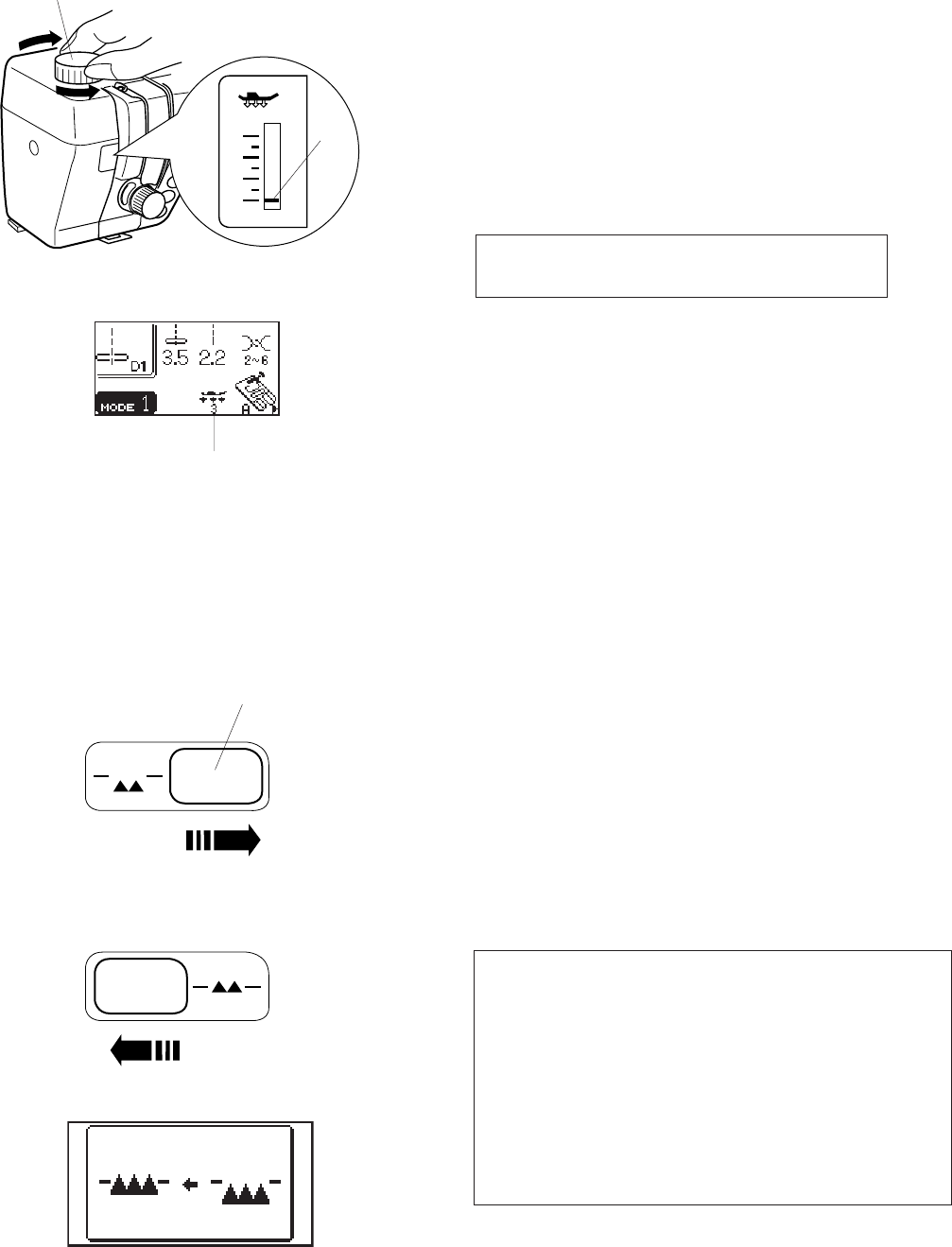 D1 3.5 2.2 2~6

MODE 1

3

A