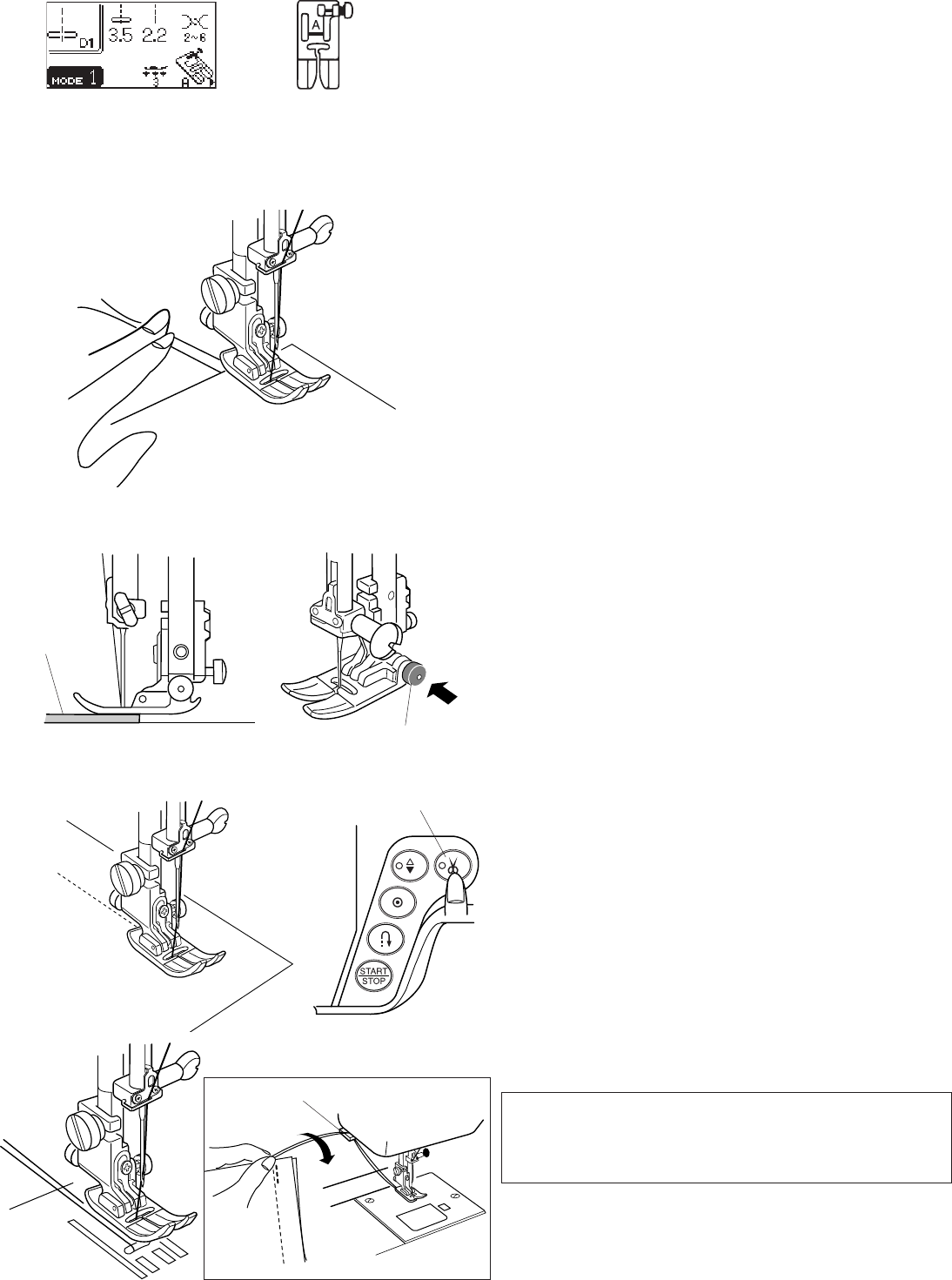 D1 3.5 2.2 2~6
MODE 1
3
A

A

START STOP