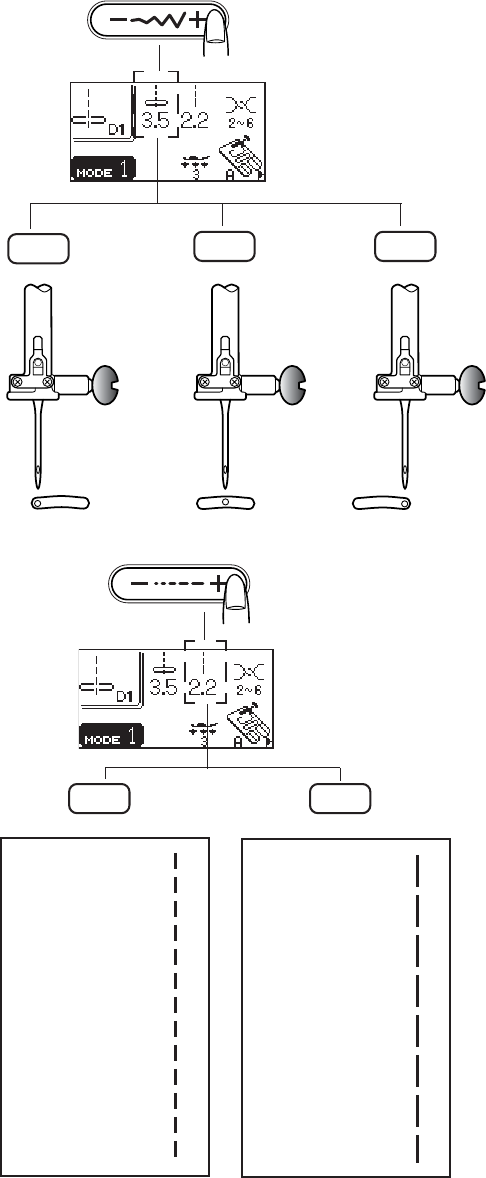 D1
3.5
2.2
2~6
MODE 1
3
A

D1
3.5
2.2
2~6
MODE 1
3
A