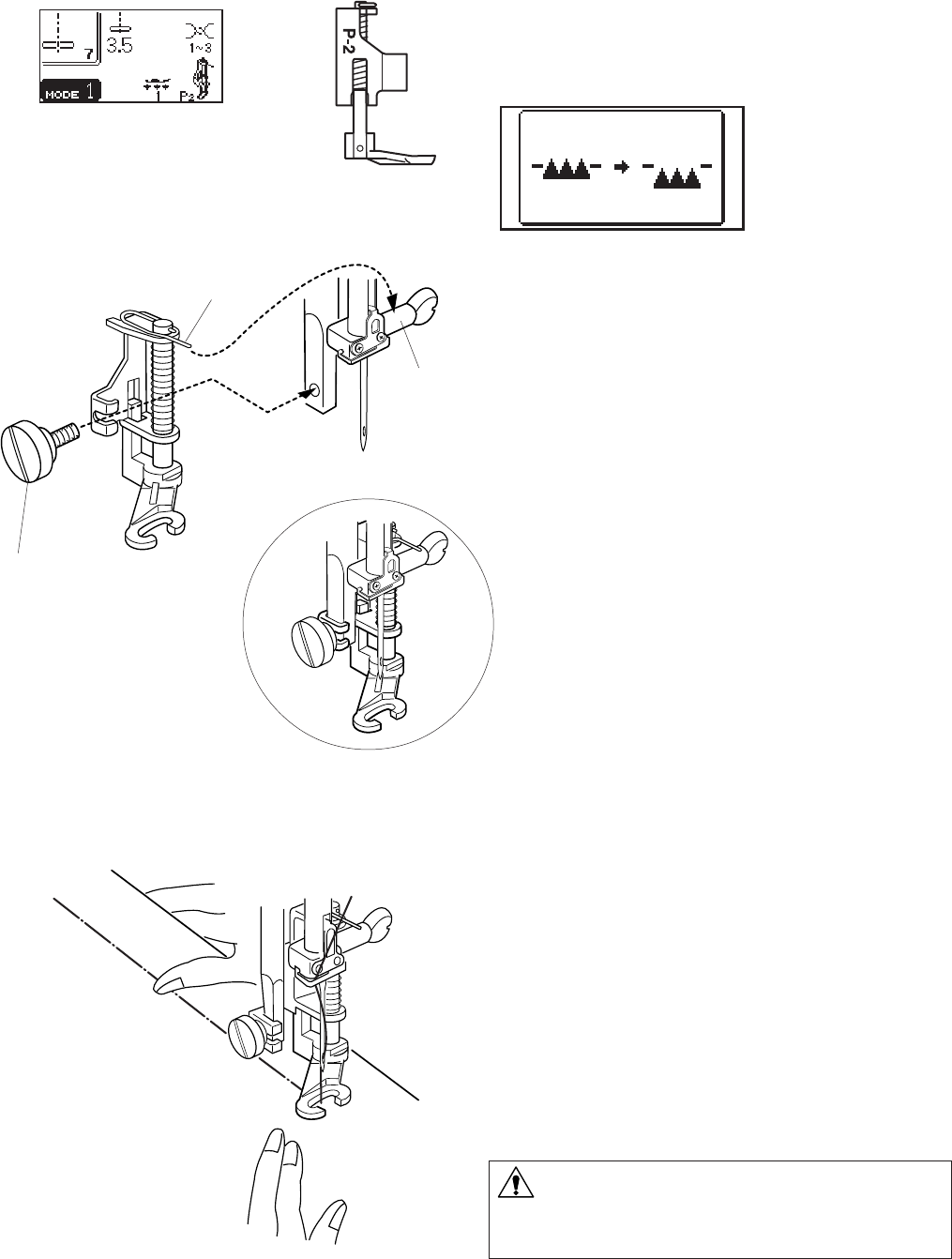 7
3.5
1~3
MODE 1
1
P2

P-2