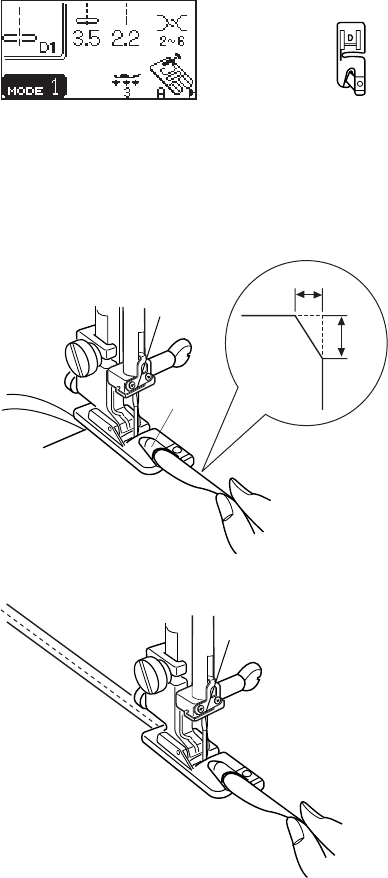 D1
3.5 2.2 2~6
MODE 1
3
A
D