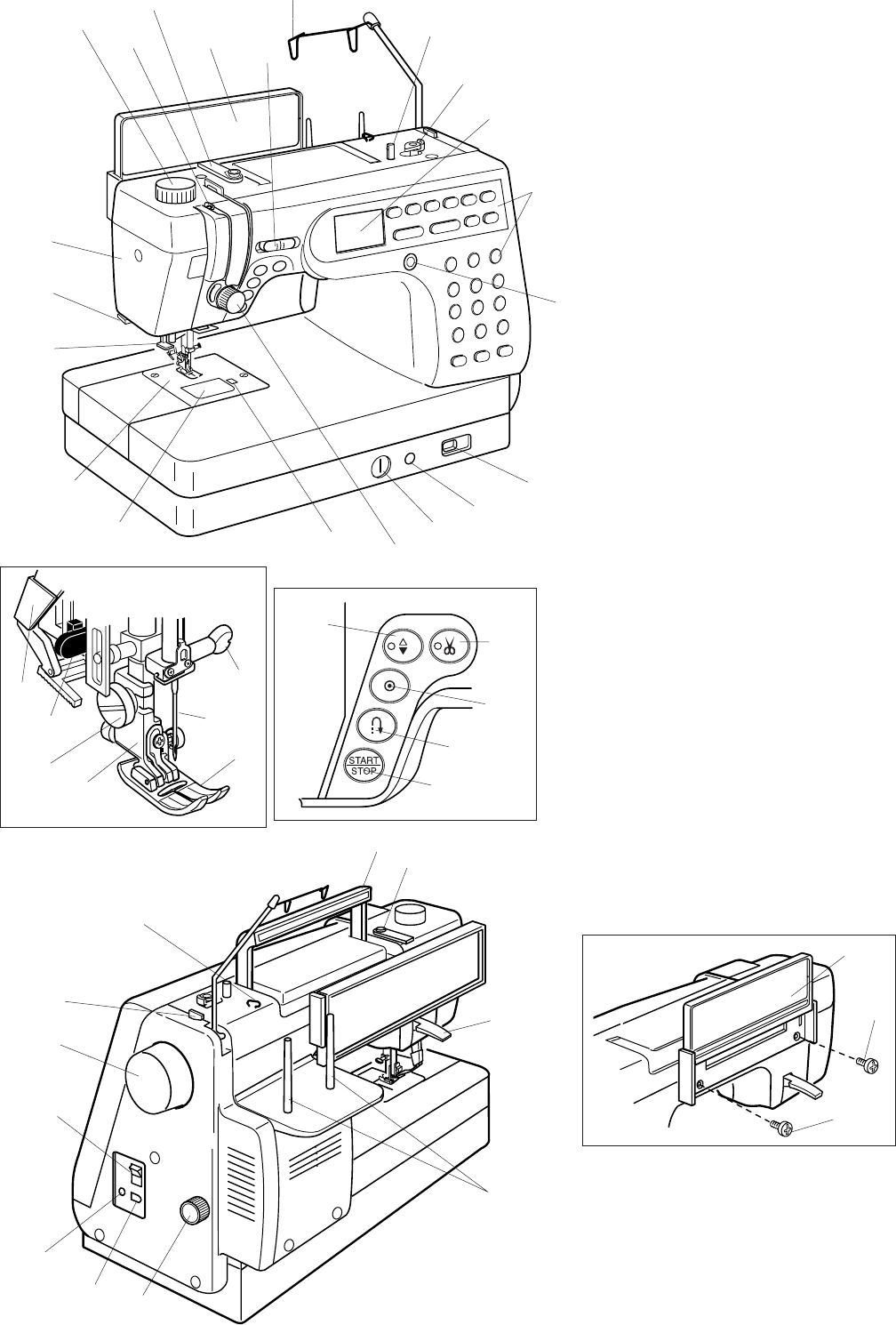 START
STOP