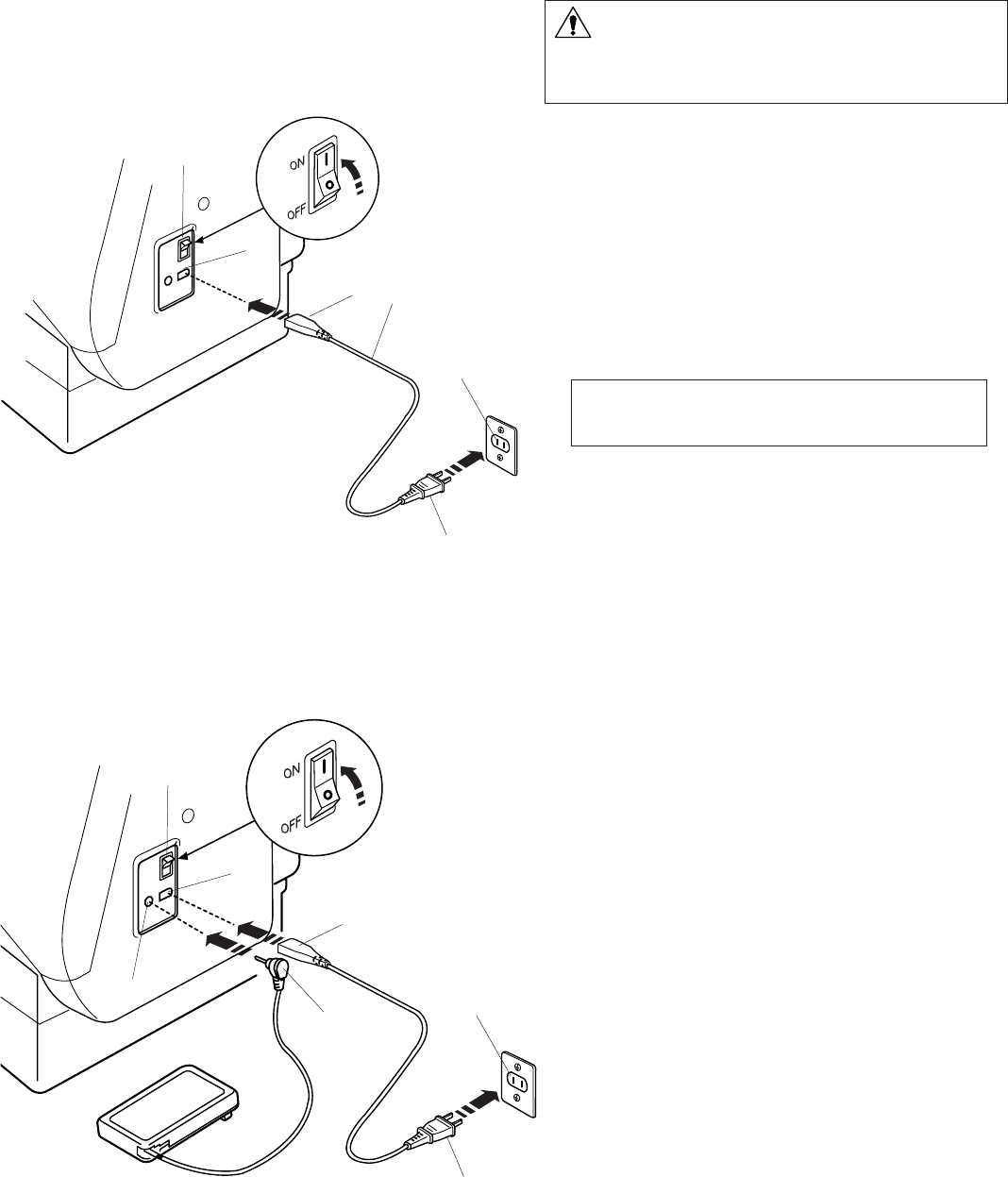 ON
OFF

ON
OFF