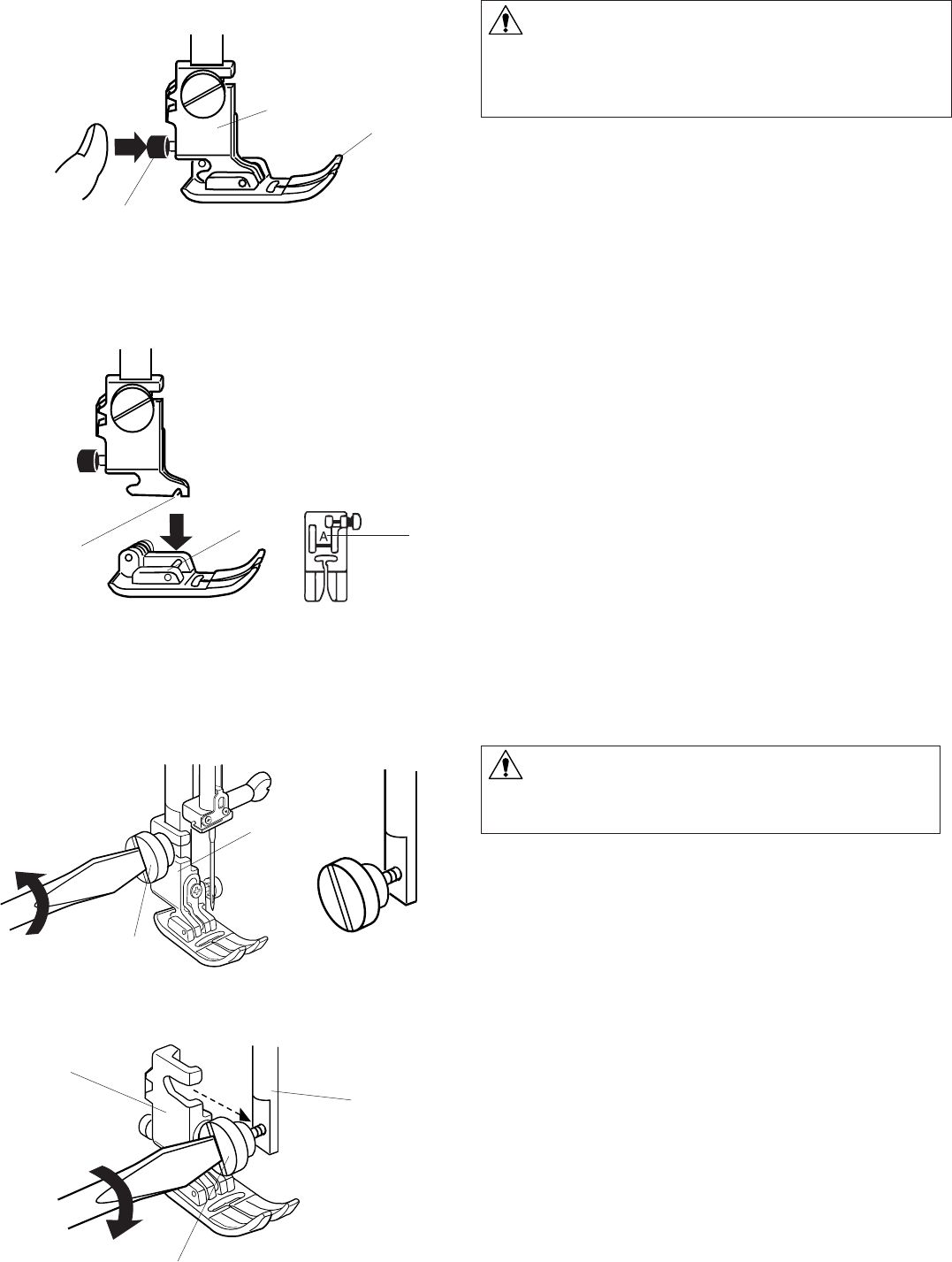 A