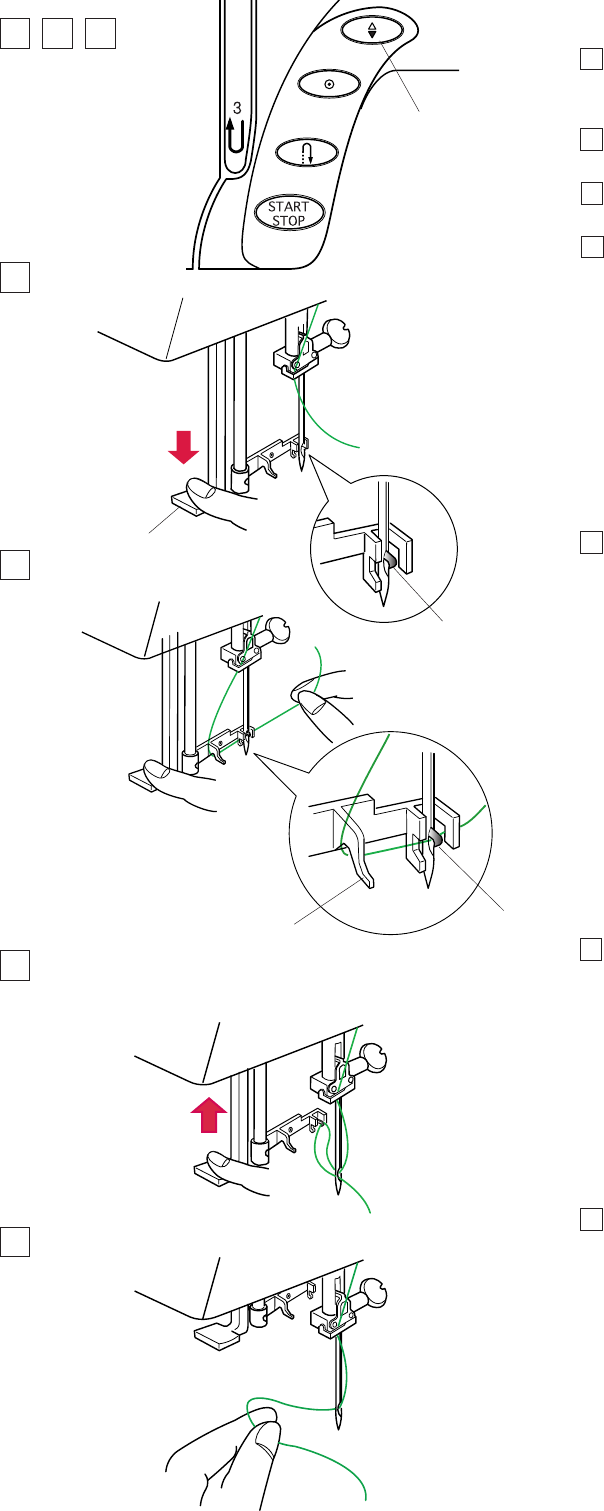 3

START
STOP