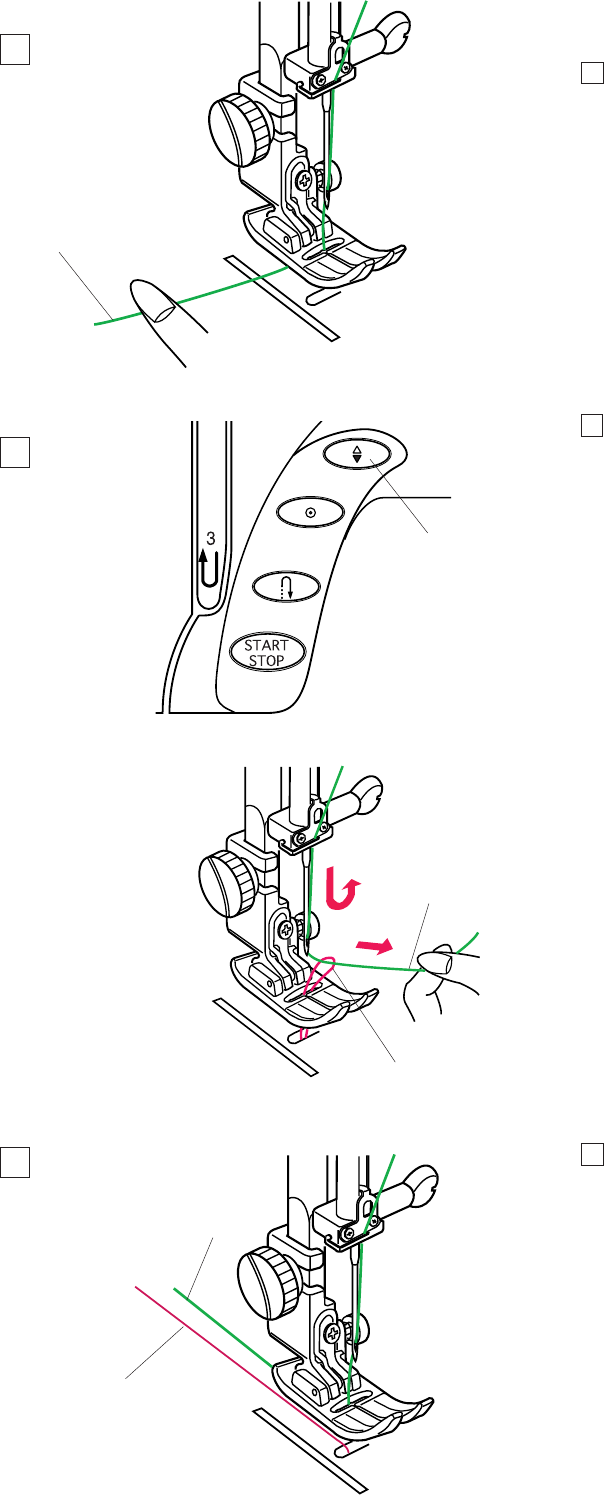 3

START
STOP