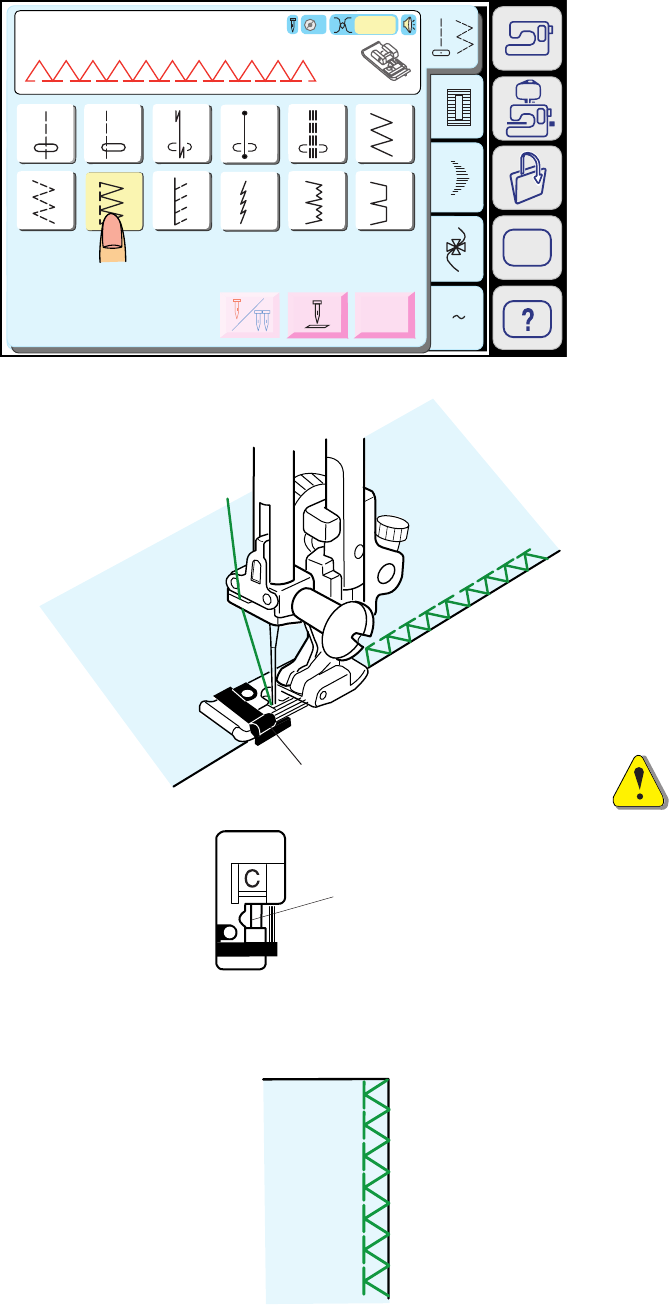 C