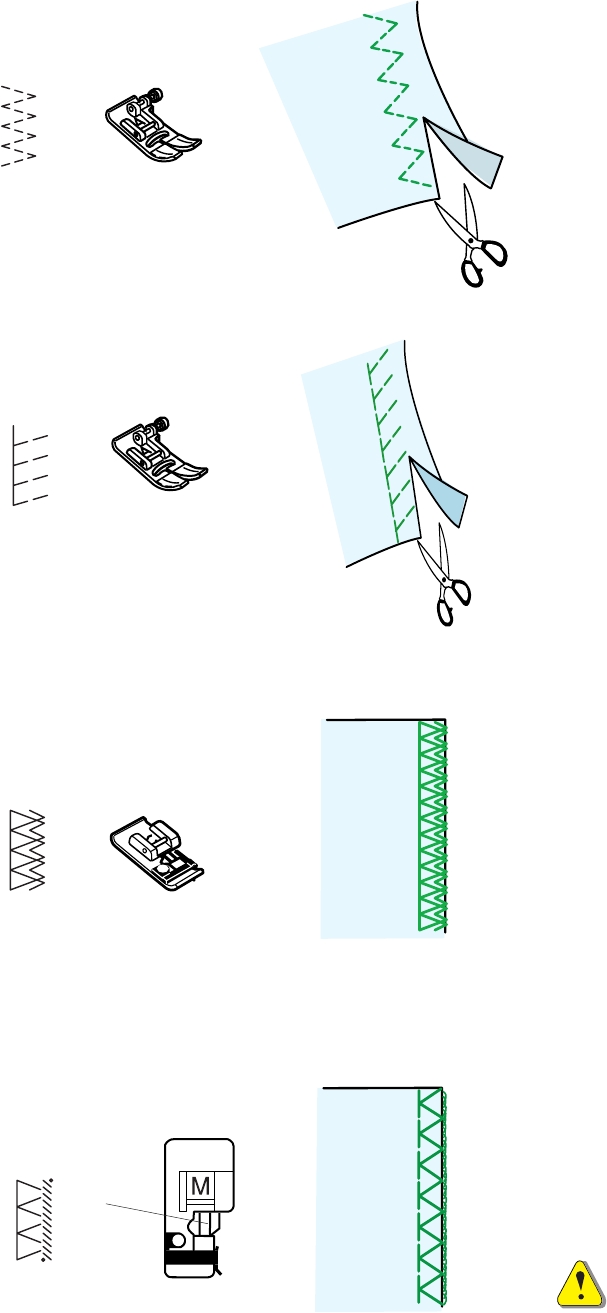 M