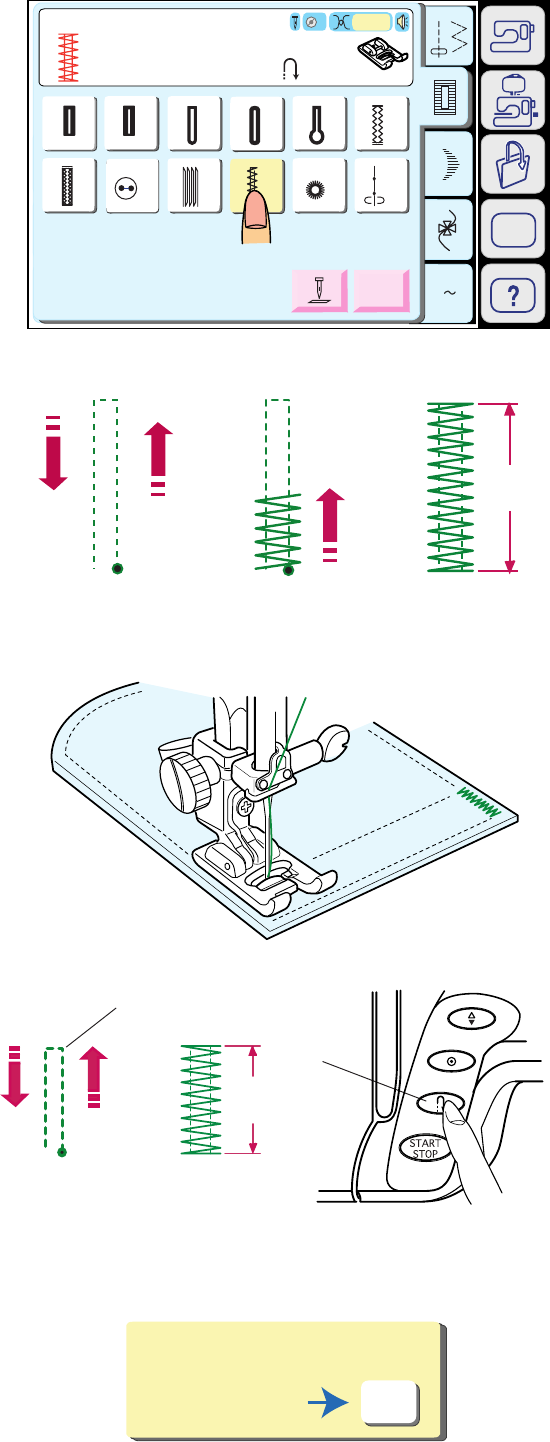 START
STOP