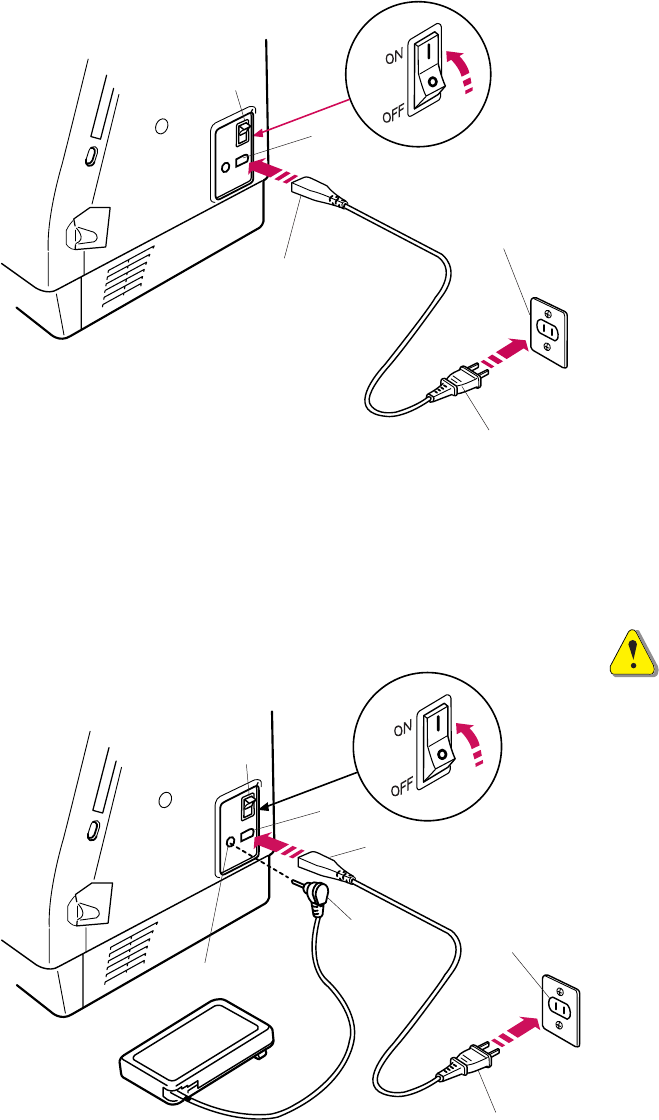 ON
OFF

ON
OFF