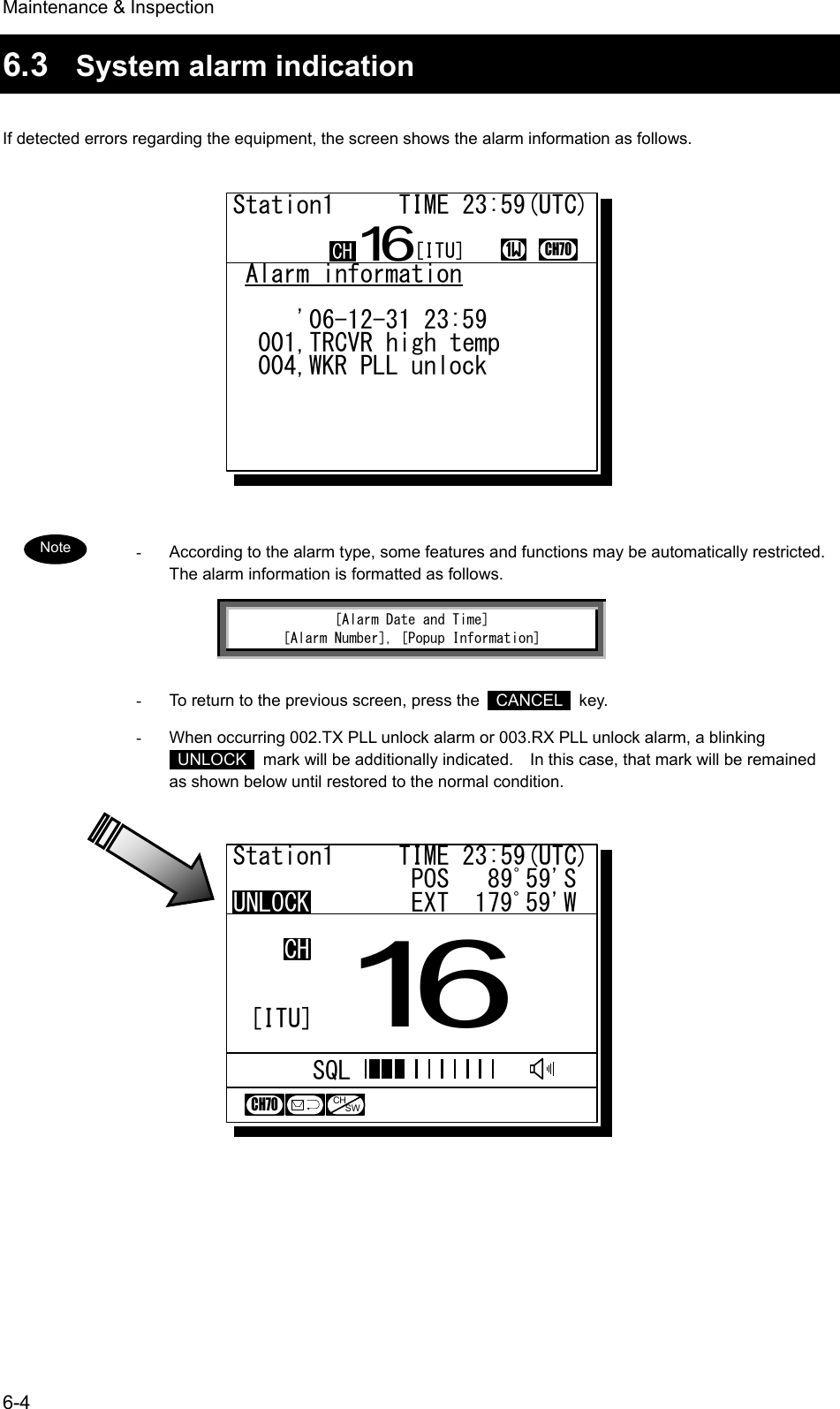 Maintenance & Inspection

6.3 System alarm indication

If detected errors regarding the equipment, the screen shows the alarm information as follows.

Station1 TIME 23:59(UTC)
CH 16 [ITU] 1W CH70
Alarm information
'06-12-31 23:59
001,TRCVR high temp
004,WKR PLL unlock

Note

- According to the alarm type, some features and functions may be automatically restricted. The alarm information is formatted as follows.

[Alarm Date and Time]
[Alarm Number], [Popup Information]

- To return to the previous screen, press the CANCEL key.

- When occurring 002.TX PLL unlock alarm or 003.RX PLL unlock alarm, a blinking UNLOCK mark will be additionally indicated. In this case, that mark will be remained as shown below until restored to the normal condition.

Station1 TIME 23:59(UTC)
POS 89°59'S
UNLOCK EXT 179°59'W
CH
[ITU] 16
SQL
CH70 CH SW

6-4