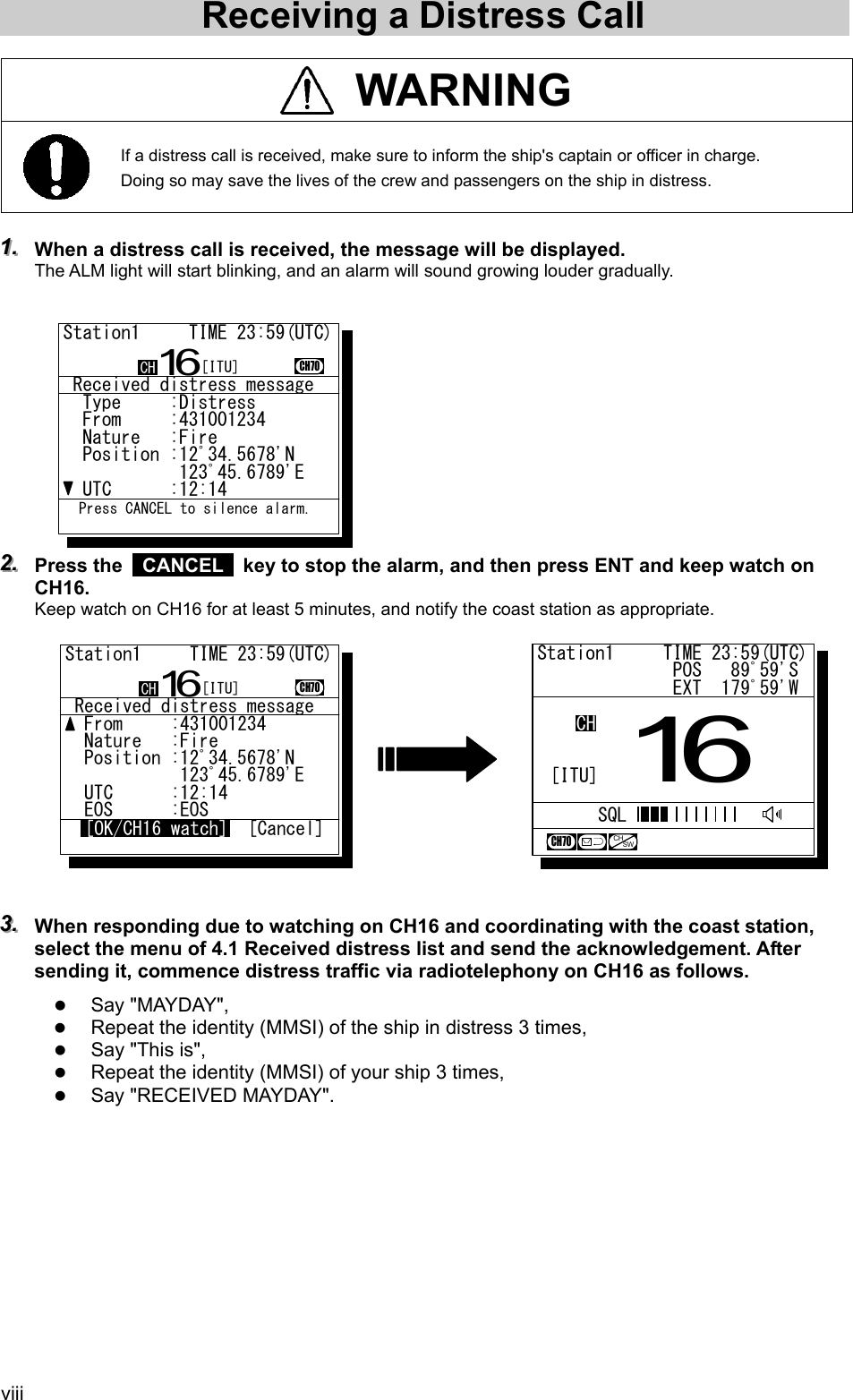 Receiving a Distress Call

WARNING

If a distress call is received, make sure to inform the ship's captain or officer in charge.
Doing so may save the lives of the crew and passengers on the ship in distress.

1. When a distress call is received, the message will be displayed.
The ALM light will start blinking, and an alarm will sound growing louder gradually.

Station1 TIME 23:59(UTC)
CH 16 [ITU] CH70
Received distress message
Type :Distress
From :431001234
Nature :Fire
Position :12°34.5678'N
123°45.6789'E
▼ UTC :12:14
Press CANCEL to silence alarm.

2. Press the CANCEL key to stop the alarm, and then press ENT and keep watch on CH16.
Keep watch on CH16 for at least 5 minutes, and notify the coast station as appropriate.

Station1 TIME 23:59(UTC)
CH 16 [ITU] CH70
Received distress message
▲ From :431001234
Nature :Fire
Position :12°34.5678'N
123°45.6789'E
UTC :12:14
EOS :EOS
[OK/CH16 watch] [Cancel]

Station1 TIME 23:59(UTC)
POS 89°59'S
EXT 179°59'W
CH 16
[ITU]
SQL
CH70 CH SW

3. When responding due to watching on CH16 and coordinating with the coast station, select the menu of 4.1 Received distress list and send the acknowledgement. After sending it, commence distress traffic via radiotelephony on CH16 as follows.
● Say "MAYDAY",
● Repeat the identity (MMSI) of the ship in distress 3 times,
● Say "This is",
● Repeat the identity (MMSI) of your ship 3 times,
● Say "RECEIVED MAYDAY".

viii