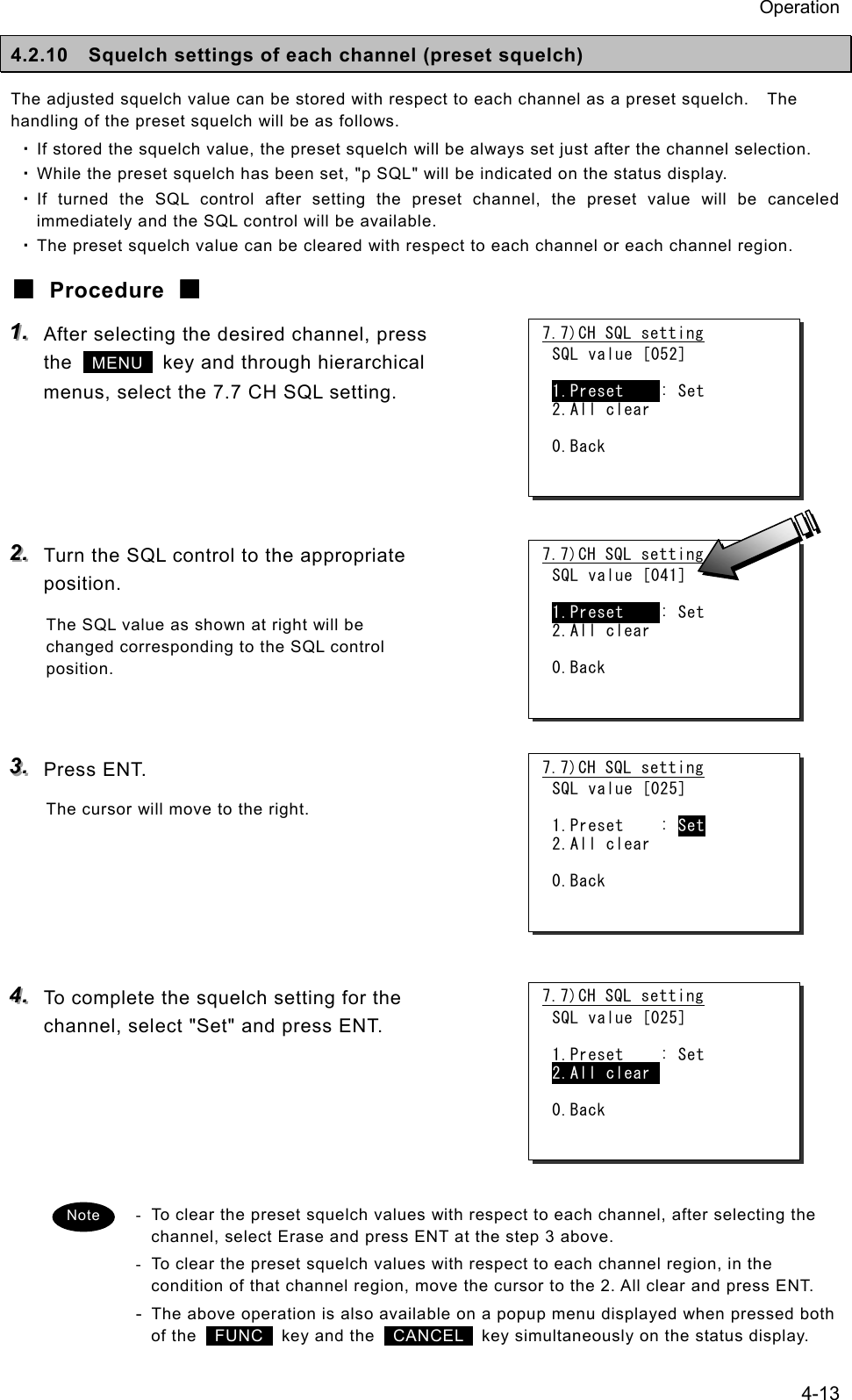 Operation

4.2.10 Squelch settings of each channel (preset squelch)

The adjusted squelch value can be stored with respect to each channel as a preset squelch. The handling of the preset squelch will be as follows.

・If stored the squelch value, the preset squelch will be always set just after the channel selection.
・While the preset squelch has been set, "p SQL" will be indicated on the status display.
・If turned the SQL control after setting the preset channel, the preset value will be canceled immediately and the SQL control will be available.
・The preset squelch value can be cleared with respect to each channel or each channel region.

■ Procedure ■

1. After selecting the desired channel, press the MENU key and through hierarchical menus, select the 7.7 CH SQL setting.

7.7)CH SQL setting
SQL value [052]
1.Preset : Set
2.All clear
0.Back

2. Turn the SQL control to the appropriate position.

The SQL value as shown at right will be changed corresponding to the SQL control position.

7.7)CH SQL setting
SQL value [041]
1.Preset : Set
2.All clear
0.Back

3. Press ENT.

The cursor will move to the right.

7.7)CH SQL setting
SQL value [025]
1.Preset : Set
2.All clear
0.Back

4. To complete the squelch setting for the channel, select "Set" and press ENT.

7.7)CH SQL setting
SQL value [025]
1.Preset : Set
2.All clear
0.Back

Note

- To clear the preset squelch values with respect to each channel, after selecting the channel, select Erase and press ENT at the step 3 above.
- To clear the preset squelch values with respect to each channel region, in the condition of that channel region, move the cursor to the 2. All clear and press ENT.
- The above operation is also available on a popup menu displayed when pressed both of the FUNC key and the CANCEL key simultaneously on the status display.

4-13