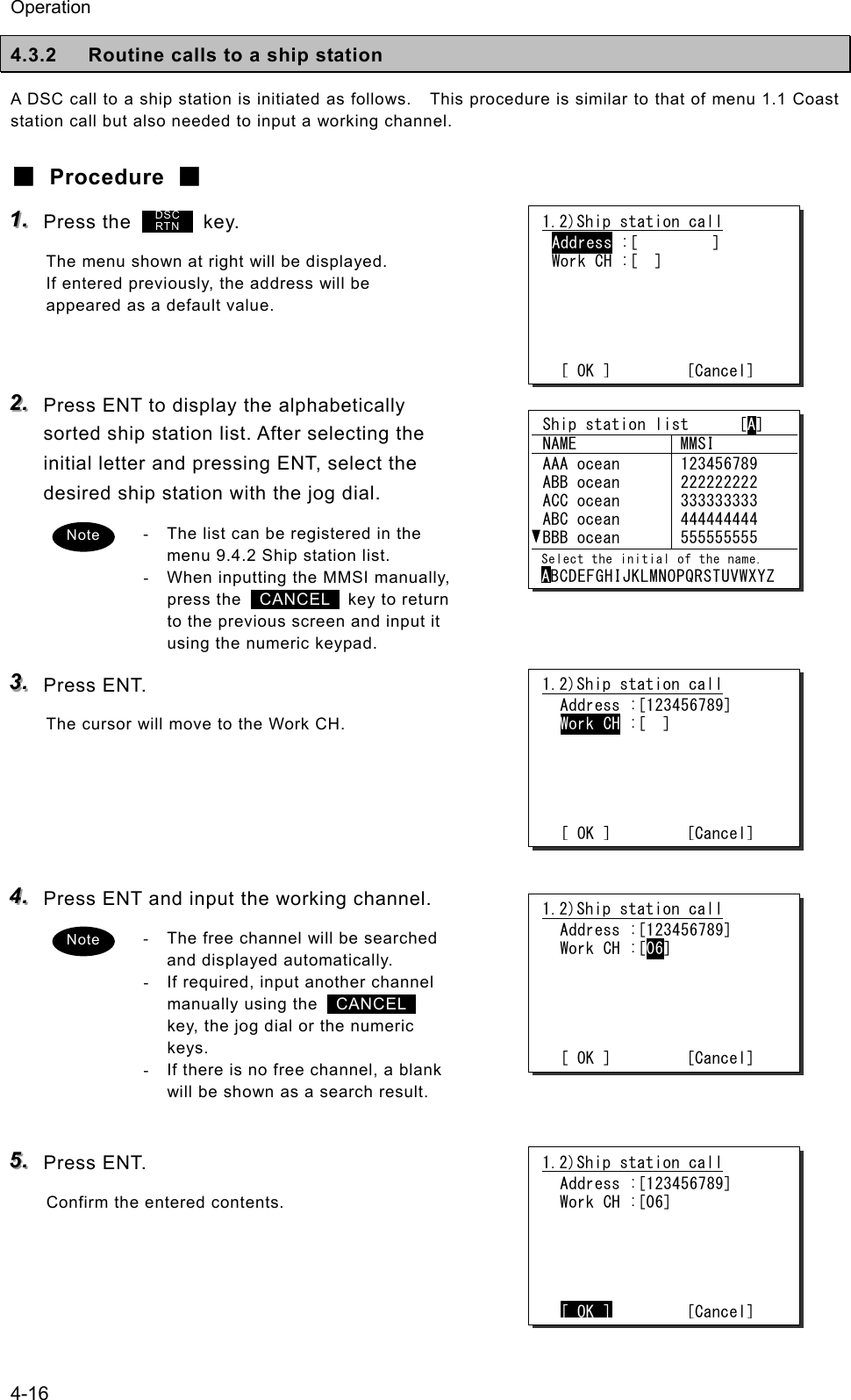 Operation

4.3.2 Routine calls to a ship station

A DSC call to a ship station is initiated as follows. This procedure is similar to that of menu 1.1 Coast station call but also needed to input a working channel.

■ Procedure ■

1. Press the DSC RTN key.

The menu shown at right will be displayed. If entered previously, the address will be appeared as a default value.

1.2)Ship station call
Address :[ ]
Work CH :[ ]

[ OK ] [Cancel]

2. Press ENT to display the alphabetically sorted ship station list. After selecting the initial letter and pressing ENT, select the desired ship station with the jog dial.

Note

- The list can be registered in the menu 9.4.2 Ship station list.
- When inputting the MMSI manually, press the CANCEL key to return to the previous screen and input it using the numeric keypad.

Ship station list [A]

| NAME | MMSI |
|---|---|
| AAA ocean | 123456789 |
| ABB ocean | 222222222 |
| ACC ocean | 333333333 |
| ABC ocean | 444444444 |
| ▼BBB ocean | 555555555 |

Select the initial of the name.
ABCDEFGHIJKLMNOPQRSTUVWXYZ

3. Press ENT.

The cursor will move to the Work CH.

1.2)Ship station call
Address :[123456789]
Work CH :[ ]

[ OK ] [Cancel]

4. Press ENT and input the working channel.

Note

- The free channel will be searched and displayed automatically.
- If required, input another channel manually using the CANCEL key, the jog dial or the numeric keys.
- If there is no free channel, a blank will be shown as a search result.

1.2)Ship station call
Address :[123456789]
Work CH :[06]

[ OK ] [Cancel]

5. Press ENT.

Confirm the entered contents.

1.2)Ship station call
Address :[123456789]
Work CH :[06]

[ OK ] [Cancel]

4-16