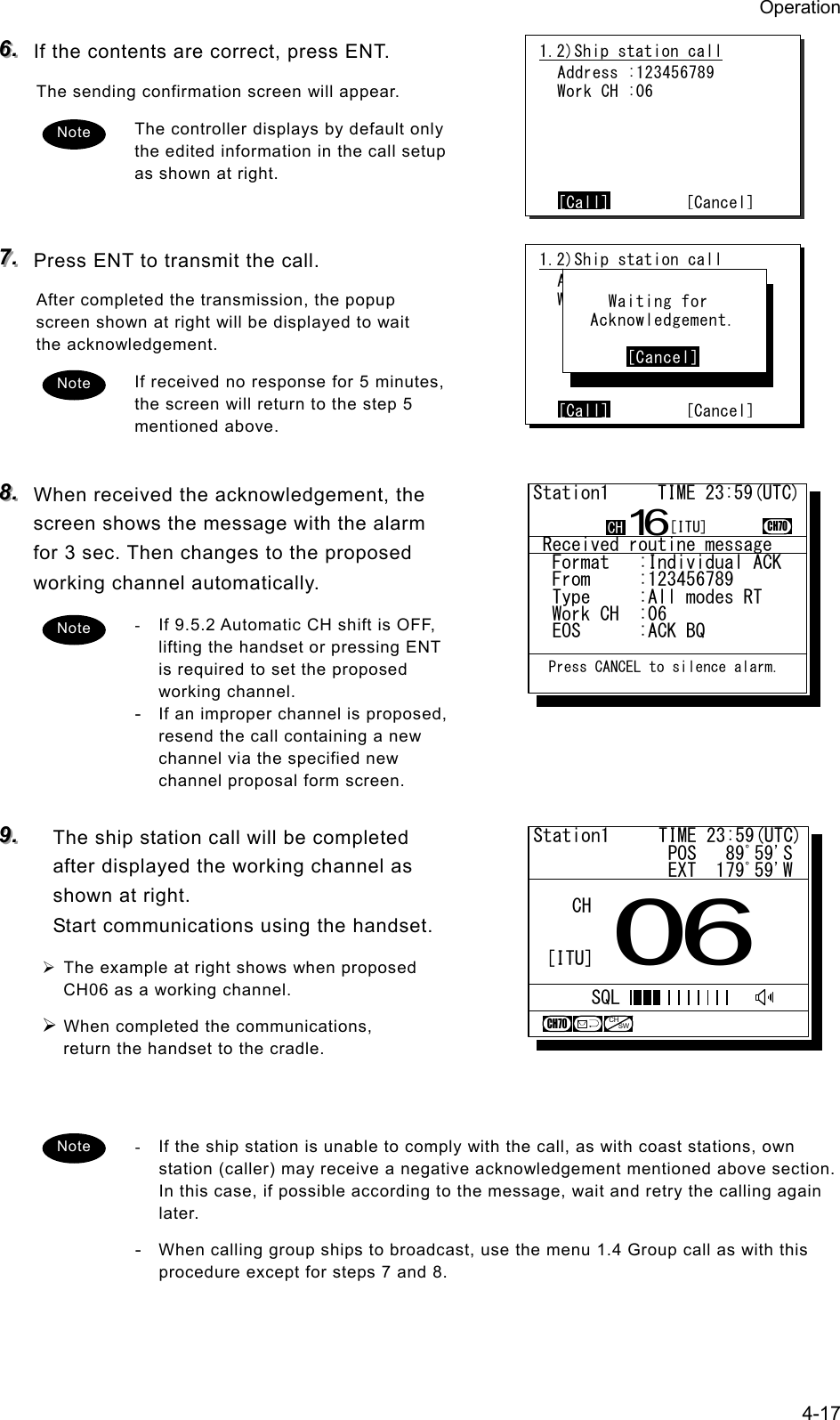 Operation

6. If the contents are correct, press ENT.

The sending confirmation screen will appear.

Note

The controller displays by default only the edited information in the call setup as shown at right.

1.2)Ship station call
Address :123456789
Work CH :06

[Call] [Cancel]

7. Press ENT to transmit the call.

After completed the transmission, the popup screen shown at right will be displayed to wait the acknowledgement.

Note

If received no response for 5 minutes, the screen will return to the step 5 mentioned above.

1.2)Ship station call
A
W
Waiting for
Acknowledgement.

[Cancel]

[Call] [Cancel]

8. When received the acknowledgement, the screen shows the message with the alarm for 3 sec. Then changes to the proposed working channel automatically.

Note

- If 9.5.2 Automatic CH shift is OFF, lifting the handset or pressing ENT is required to set the proposed working channel.
- If an improper channel is proposed, resend the call containing a new channel via the specified new channel proposal form screen.

Station1 TIME 23:59(UTC)
CH 16 [ITU] CH70
Received routine message
Format :Individual ACK
From :123456789
Type :All modes RT
Work CH :06
EOS :ACK BQ

Press CANCEL to silence alarm.

9. The ship station call will be completed after displayed the working channel as shown at right.
Start communications using the handset.

➢ The example at right shows when proposed CH06 as a working channel.

➢ When completed the communications, return the handset to the cradle.

Station1 TIME 23:59(UTC)
POS 89°59'S
EXT 179°59'W

CH
[ITU] 06

SQL

CH70 CH SW

Note

- If the ship station is unable to comply with the call, as with coast stations, own station (caller) may receive a negative acknowledgement mentioned above section. In this case, if possible according to the message, wait and retry the calling again later.

- When calling group ships to broadcast, use the menu 1.4 Group call as with this procedure except for steps 7 and 8.

4-17