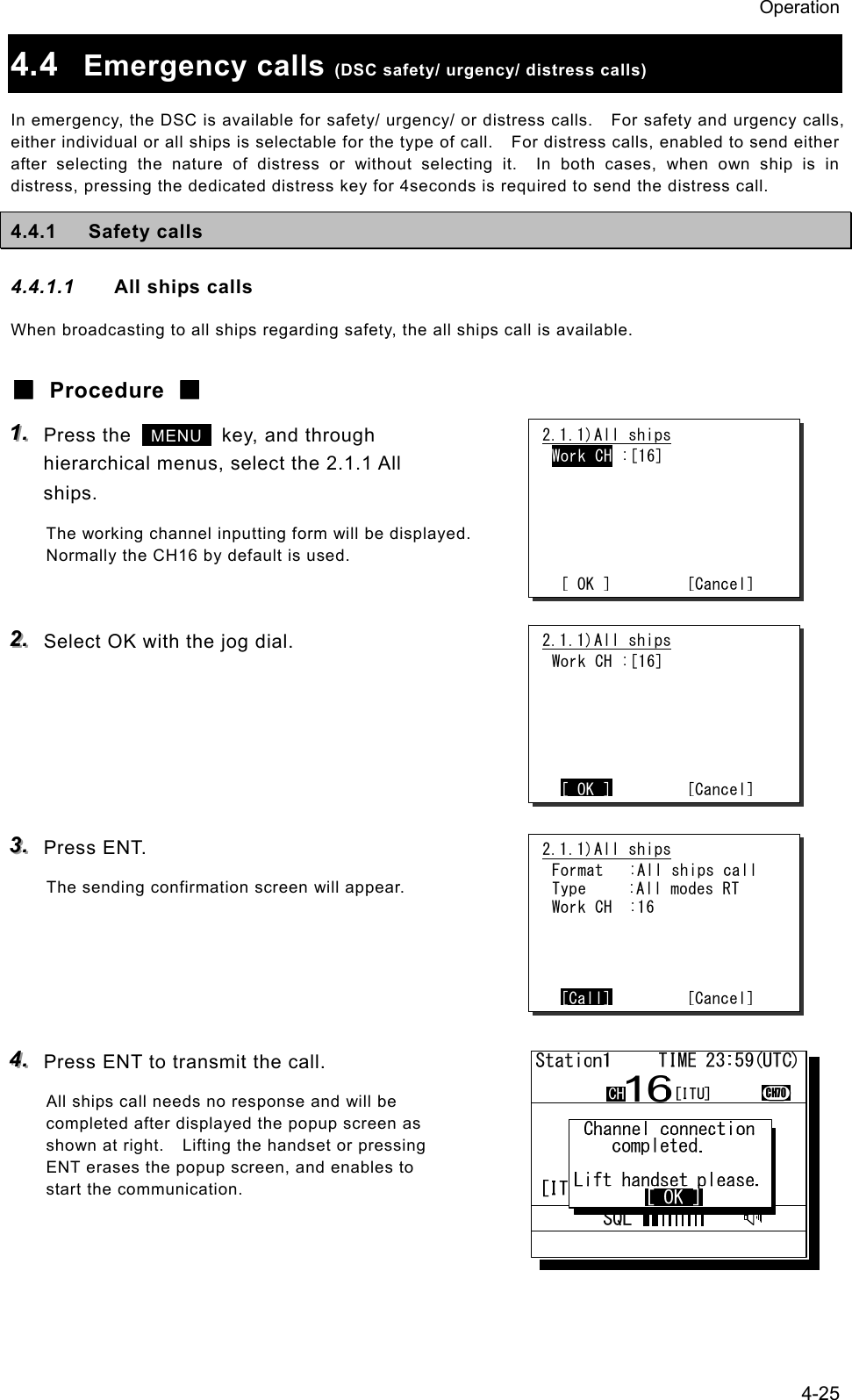 Operation

4.4 Emergency calls (DSC safety/ urgency/ distress calls)

In emergency, the DSC is available for safety/ urgency/ or distress calls. For safety and urgency calls, either individual or all ships is selectable for the type of call. For distress calls, enabled to send either after selecting the nature of distress or without selecting it. In both cases, when own ship is in distress, pressing the dedicated distress key for 4seconds is required to send the distress call.

4.4.1 Safety calls

4.4.1.1 All ships calls

When broadcasting to all ships regarding safety, the all ships call is available.

■ Procedure ■

1. Press the MENU key, and through hierarchical menus, select the 2.1.1 All ships.

The working channel inputting form will be displayed. Normally the CH16 by default is used.

2.1.1)All ships
Work CH :[16]
[ OK ] [Cancel]

2. Select OK with the jog dial.

2.1.1)All ships
Work CH :[16]
[ OK ] [Cancel]

3. Press ENT.

The sending confirmation screen will appear.

2.1.1)All ships
Format :All ships call
Type :All modes RT
Work CH :16
[Call] [Cancel]

4. Press ENT to transmit the call.

All ships call needs no response and will be completed after displayed the popup screen as shown at right. Lifting the handset or pressing ENT erases the popup screen, and enables to start the communication.

Station1 TIME 23:59(UTC)
CH 16 [ITU] CH70
Channel connection completed.
Lift handset please.
[ OK ]
[IT
SQL

4-25