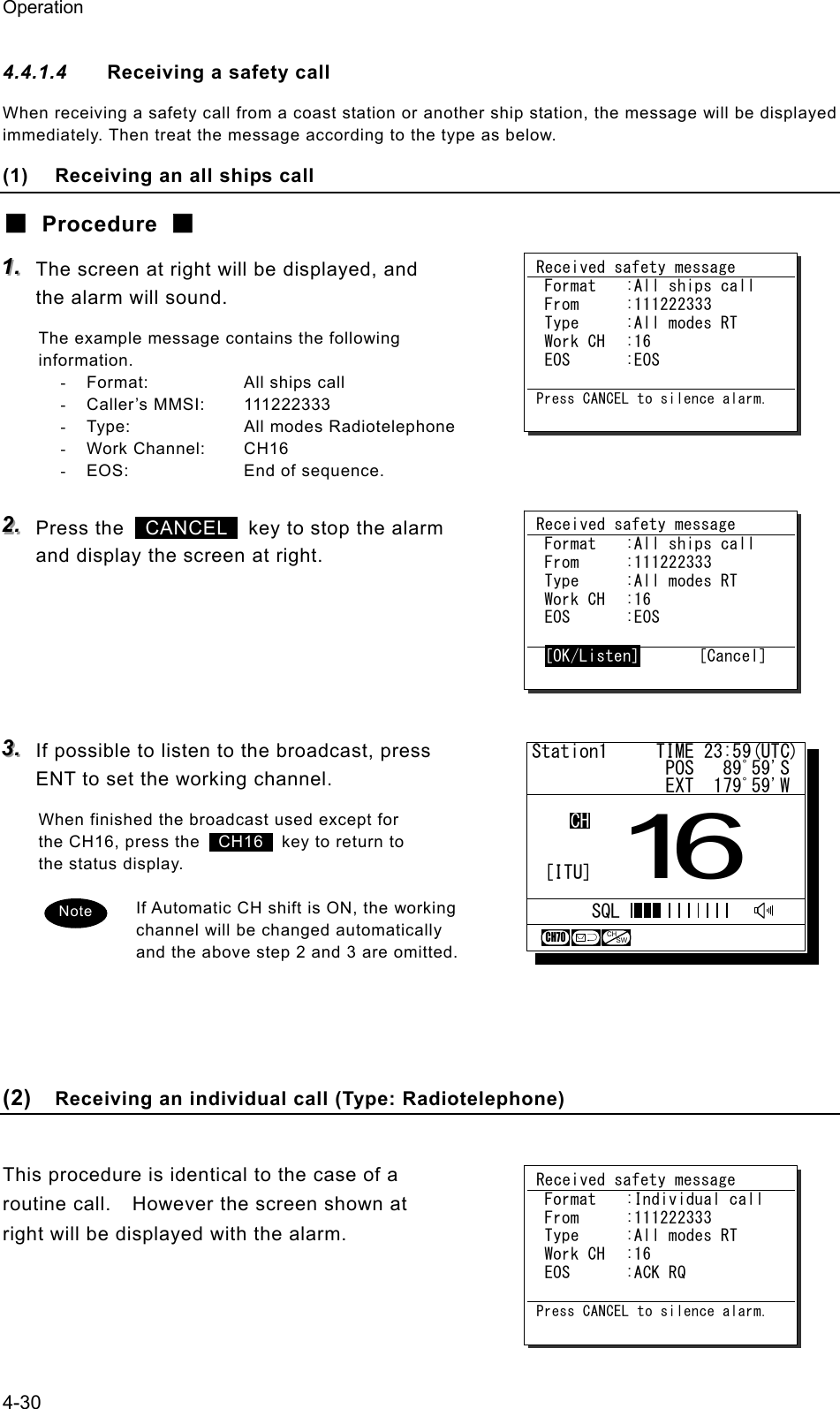 Operation

4.4.1.4 Receiving a safety call

When receiving a safety call from a coast station or another ship station, the message will be displayed immediately. Then treat the message according to the type as below.

(1) Receiving an all ships call

■ Procedure ■

1. The screen at right will be displayed, and the alarm will sound.

The example message contains the following information.
- Format: All ships call
- Caller's MMSI: 111222333
- Type: All modes Radiotelephone
- Work Channel: CH16
- EOS: End of sequence.

Received safety message
Format :All ships call
From :111222333
Type :All modes RT
Work CH :16
EOS :EOS

Press CANCEL to silence alarm.

2. Press the CANCEL key to stop the alarm and display the screen at right.

Received safety message
Format :All ships call
From :111222333
Type :All modes RT
Work CH :16
EOS :EOS

[OK/Listen] [Cancel]

3. If possible to listen to the broadcast, press ENT to set the working channel.

When finished the broadcast used except for the CH16, press the CH16 key to return to the status display.

Note If Automatic CH shift is ON, the working channel will be changed automatically and the above step 2 and 3 are omitted.

Station1 TIME 23:59(UTC)
POS 89°59'S
EXT 179°59'W
CH
[ITU] 16
SQL
CH70 CH SW

(2) Receiving an individual call (Type: Radiotelephone)

This procedure is identical to the case of a routine call. However the screen shown at right will be displayed with the alarm.

Received safety message
Format :Individual call
From :111222333
Type :All modes RT
Work CH :16
EOS :ACK RQ

Press CANCEL to silence alarm.

4-30