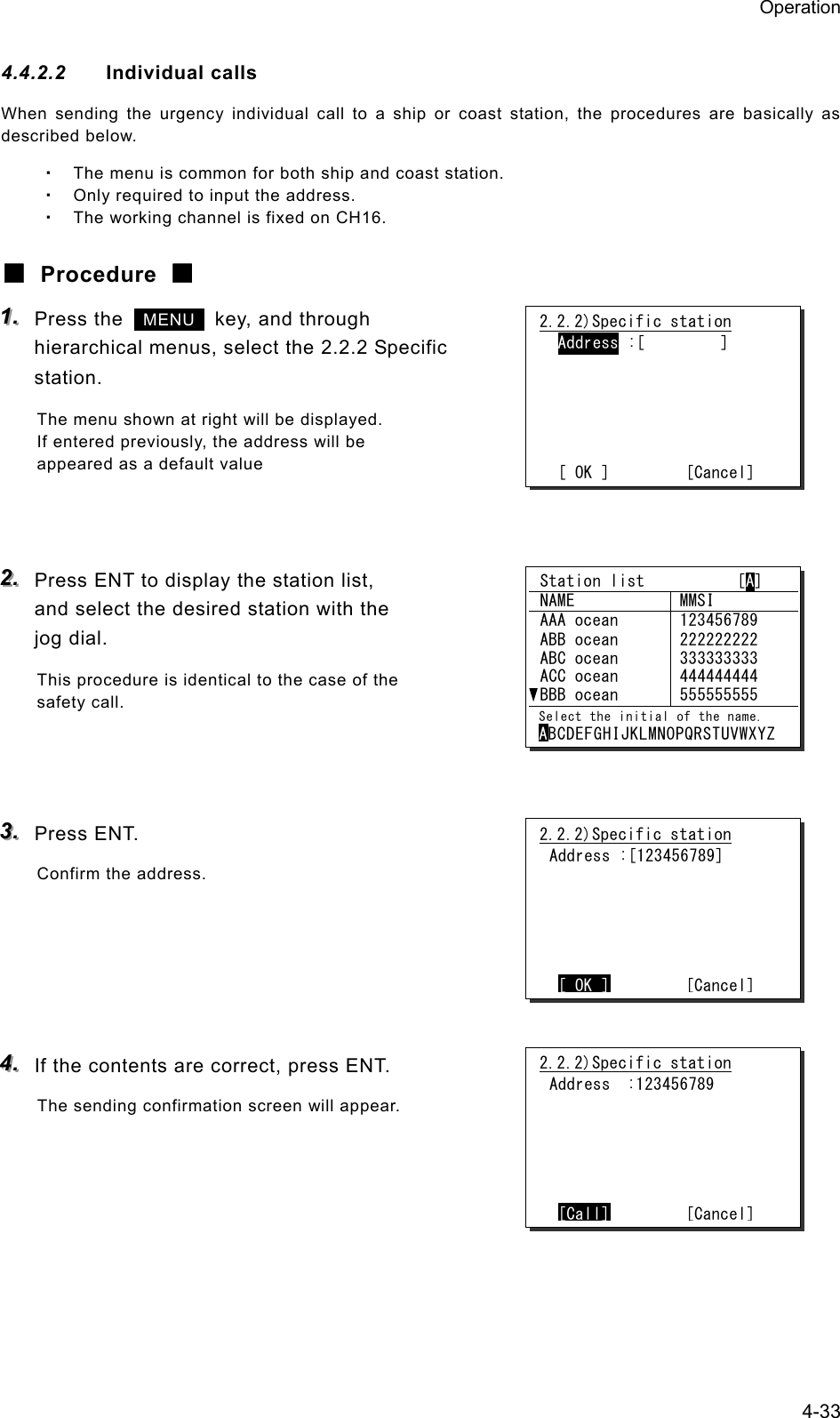 Operation

4.4.2.2 Individual calls

When sending the urgency individual call to a ship or coast station, the procedures are basically as described below.

・ The menu is common for both ship and coast station.
・ Only required to input the address.
・ The working channel is fixed on CH16.

■ Procedure ■

1. Press the MENU key, and through hierarchical menus, select the 2.2.2 Specific station.

The menu shown at right will be displayed. If entered previously, the address will be appeared as a default value

2.2.2)Specific station
Address :[ ]
[ OK ] [Cancel]

2. Press ENT to display the station list, and select the desired station with the jog dial.

This procedure is identical to the case of the safety call.

Station list [A]

| NAME | MMSI |
|---|---|
| AAA ocean | 123456789 |
| ABB ocean | 222222222 |
| ABC ocean | 333333333 |
| ACC ocean | 444444444 |
| ▼BBB ocean | 555555555 |

Select the initial of the name.
ABCDEFGHIJKLMNOPQRSTUVWXYZ

3. Press ENT.

Confirm the address.

2.2.2)Specific station
Address :[123456789]
[ OK ] [Cancel]

4. If the contents are correct, press ENT.

The sending confirmation screen will appear.

2.2.2)Specific station
Address :123456789
[Call] [Cancel]

4-33