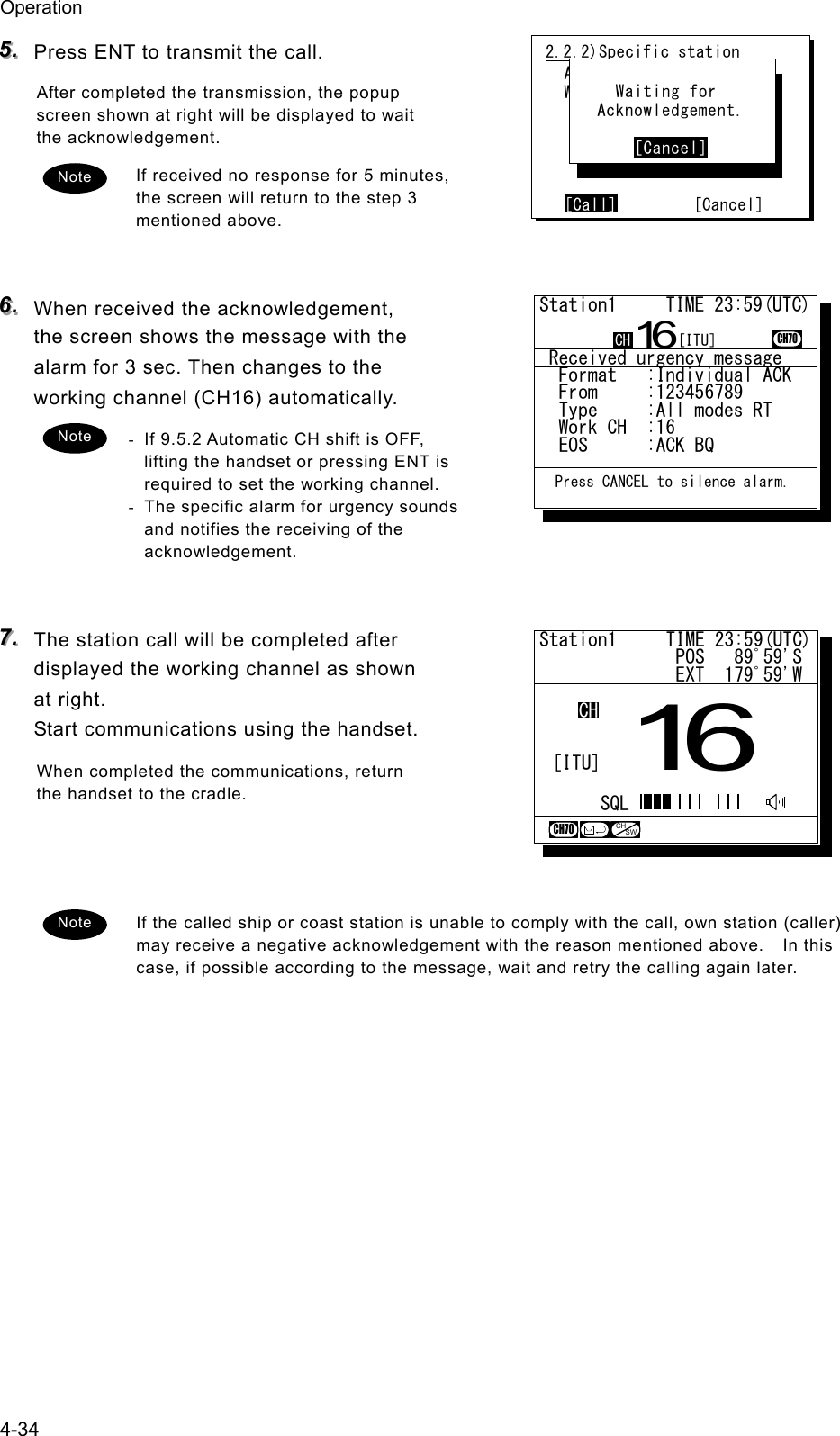 Operation

5. Press ENT to transmit the call.

After completed the transmission, the popup screen shown at right will be displayed to wait the acknowledgement.

Note

If received no response for 5 minutes, the screen will return to the step 3 mentioned above.

2.2.2)Specific station
A
W
Waiting for
Acknowledgement.
[Cancel]
[Call] [Cancel]

6. When received the acknowledgement, the screen shows the message with the alarm for 3 sec. Then changes to the working channel (CH16) automatically.

Note

- If 9.5.2 Automatic CH shift is OFF, lifting the handset or pressing ENT is required to set the working channel.
- The specific alarm for urgency sounds and notifies the receiving of the acknowledgement.

Station1 TIME 23:59(UTC)
CH 16 [ITU] CH70
Received urgency message
Format :Individual ACK
From :123456789
Type :All modes RT
Work CH :16
EOS :ACK BQ
Press CANCEL to silence alarm.

7. The station call will be completed after displayed the working channel as shown at right.
Start communications using the handset.

When completed the communications, return the handset to the cradle.

Station1 TIME 23:59(UTC)
POS 89°59'S
EXT 179°59'W
CH
[ITU] 16
SQL
CH70 CH SW

Note

If the called ship or coast station is unable to comply with the call, own station (caller) may receive a negative acknowledgement with the reason mentioned above. In this case, if possible according to the message, wait and retry the calling again later.

4-34