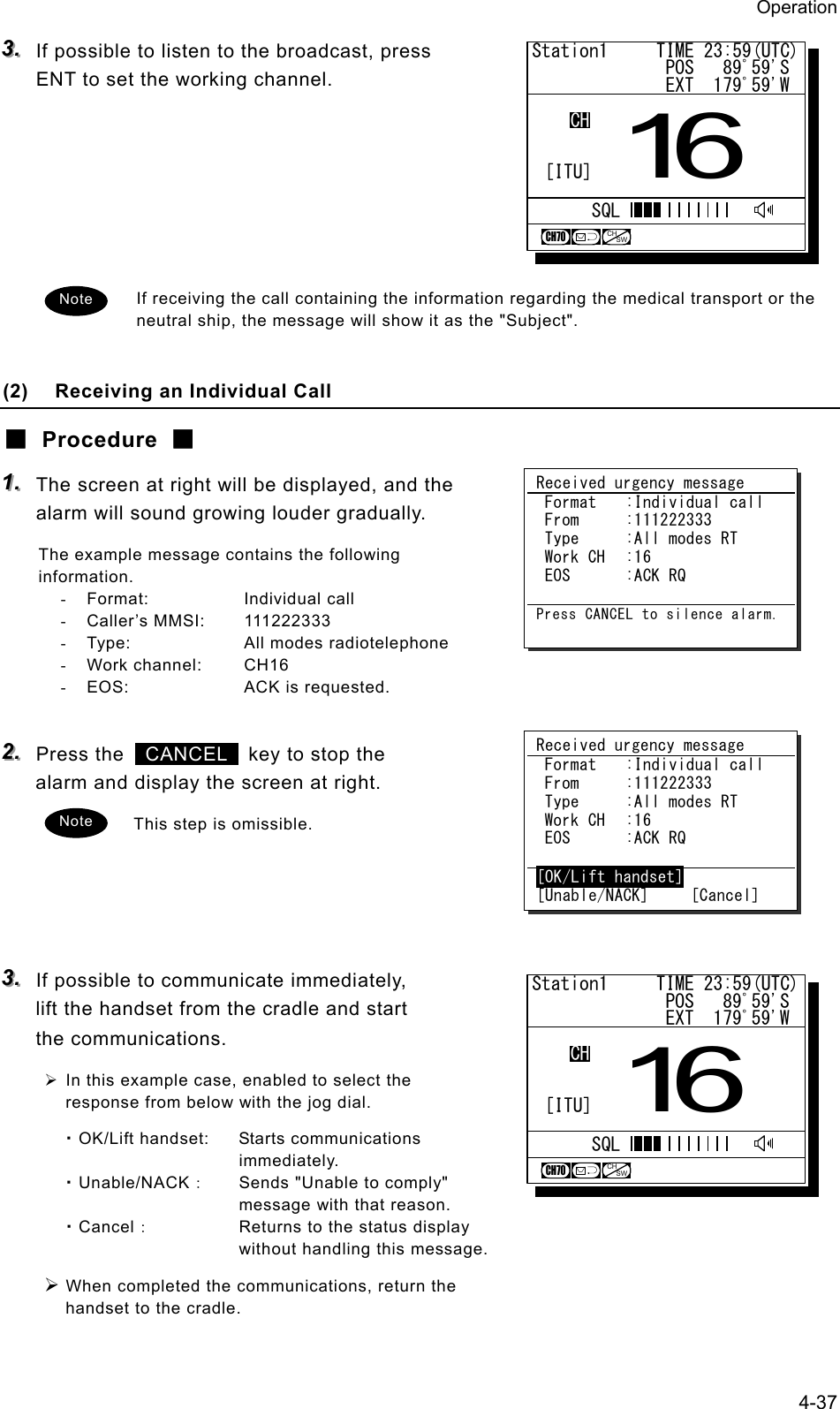 Operation

3. If possible to listen to the broadcast, press ENT to set the working channel.

Station1 TIME 23:59(UTC)
POS 89°59'S
EXT 179°59'W
CH
[ITU] 16
SQL
CH70 CH SW

Note If receiving the call containing the information regarding the medical transport or the neutral ship, the message will show it as the "Subject".

(2) Receiving an Individual Call

■ Procedure ■

1. The screen at right will be displayed, and the alarm will sound growing louder gradually.

The example message contains the following information.

- Format: Individual call
- Caller's MMSI: 111222333
- Type: All modes radiotelephone
- Work channel: CH16
- EOS: ACK is requested.

Received urgency message
Format :Individual call
From :111222333
Type :All modes RT
Work CH :16
EOS :ACK RQ
Press CANCEL to silence alarm.

2. Press the CANCEL key to stop the alarm and display the screen at right.

Note This step is omissible.

Received urgency message
Format :Individual call
From :111222333
Type :All modes RT
Work CH :16
EOS :ACK RQ
[OK/Lift handset]
[Unable/NACK] [Cancel]

3. If possible to communicate immediately, lift the handset from the cradle and start the communications.

➢ In this example case, enabled to select the response from below with the jog dial.

・OK/Lift handset: Starts communications immediately.
・Unable/NACK : Sends "Unable to comply" message with that reason.
・Cancel : Returns to the status display without handling this message.

➢ When completed the communications, return the handset to the cradle.

Station1 TIME 23:59(UTC)
POS 89°59'S
EXT 179°59'W
CH
[ITU] 16
SQL
CH70 CH SW

4-37