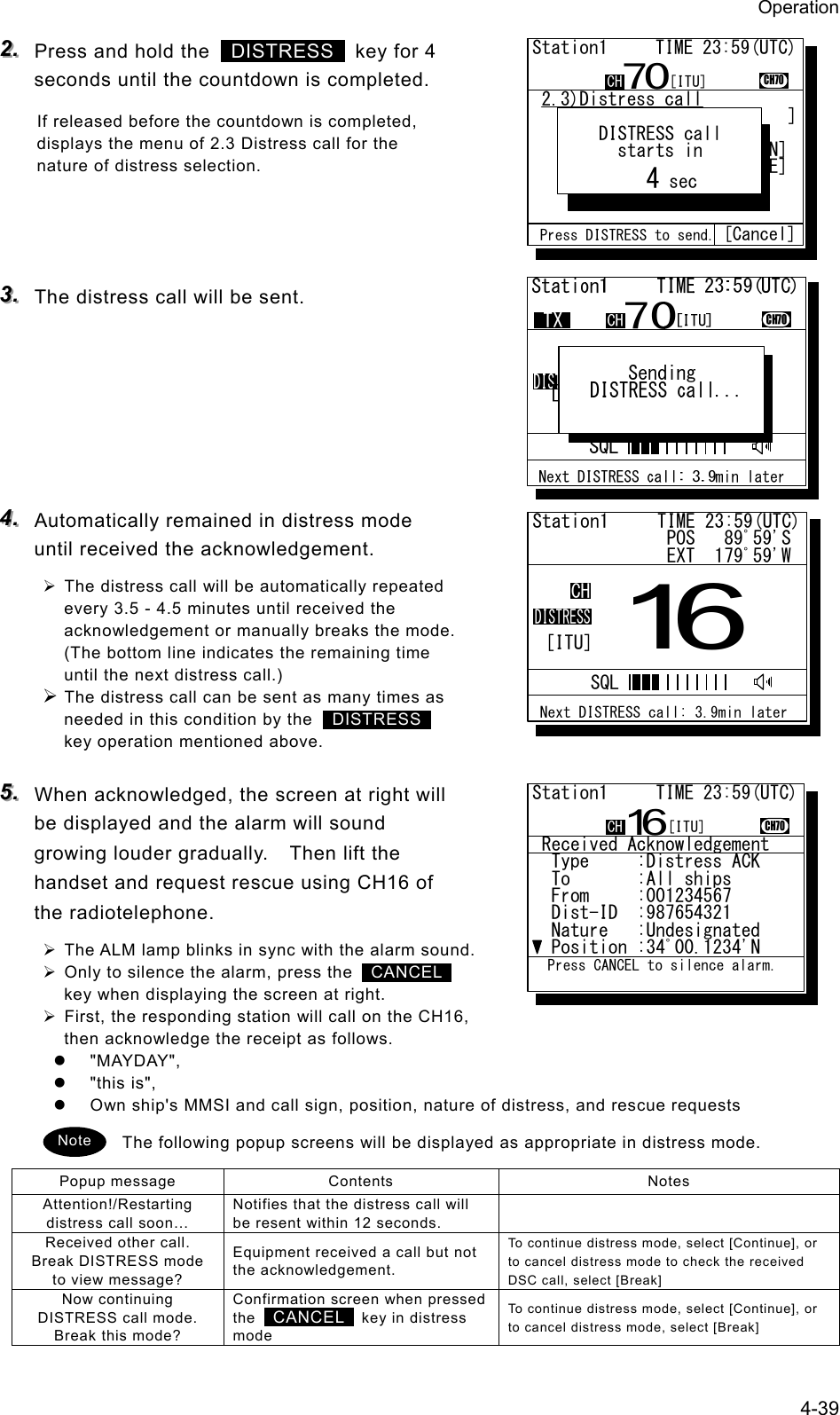 Operation

2. Press and hold the DISTRESS key for 4 seconds until the countdown is completed.

If released before the countdown is completed, displays the menu of 2.3 Distress call for the nature of distress selection.

Station1 TIME 23:59(UTC)
CH 70 [ITU] CH70
2.3)Distress call
]
N]
E]
DISTRESS call starts in
4 sec
Press DISTRESS to send. [Cancel]

3. The distress call will be sent.

Station1 TIME 23:59(UTC)
TX CH 70 [ITU] CH70
DIS
[
Sending DISTRESS call...
SQL
Next DISTRESS call: 3.9min later

4. Automatically remained in distress mode until received the acknowledgement.

➢ The distress call will be automatically repeated every 3.5 - 4.5 minutes until received the acknowledgement or manually breaks the mode. (The bottom line indicates the remaining time until the next distress call.)
➢ The distress call can be sent as many times as needed in this condition by the DISTRESS key operation mentioned above.

Station1 TIME 23:59(UTC)
POS 89°59'S
EXT 179°59'W
CH
DISTRESS
[ITU]
16
SQL
Next DISTRESS call: 3.9min later

5. When acknowledged, the screen at right will be displayed and the alarm will sound growing louder gradually. Then lift the handset and request rescue using CH16 of the radiotelephone.

➢ The ALM lamp blinks in sync with the alarm sound.
➢ Only to silence the alarm, press the CANCEL key when displaying the screen at right.
➢ First, the responding station will call on the CH16, then acknowledge the receipt as follows.
● "MAYDAY",
● "this is",
● Own ship's MMSI and call sign, position, nature of distress, and rescue requests

Station1 TIME 23:59(UTC)
CH 16 [ITU] CH70
Received Acknowledgement
Type :Distress ACK
To :All ships
From :001234567
Dist-ID :987654321
Nature :Undesignated
▼ Position :34°00.1234'N
Press CANCEL to silence alarm.

Note The following popup screens will be displayed as appropriate in distress mode.

| Popup message | Contents | Notes |
|---|---|---|
| Attention!/Restarting distress call soon... | Notifies that the distress call will be resent within 12 seconds. | |
| Received other call. Break DISTRESS mode to view message? | Equipment received a call but not the acknowledgement. | To continue distress mode, select [Continue], or to cancel distress mode to check the received DSC call, select [Break] |
| Now continuing DISTRESS call mode. Break this mode? | Confirmation screen when pressed the CANCEL key in distress mode | To continue distress mode, select [Continue], or to cancel distress mode, select [Break] |

4-39