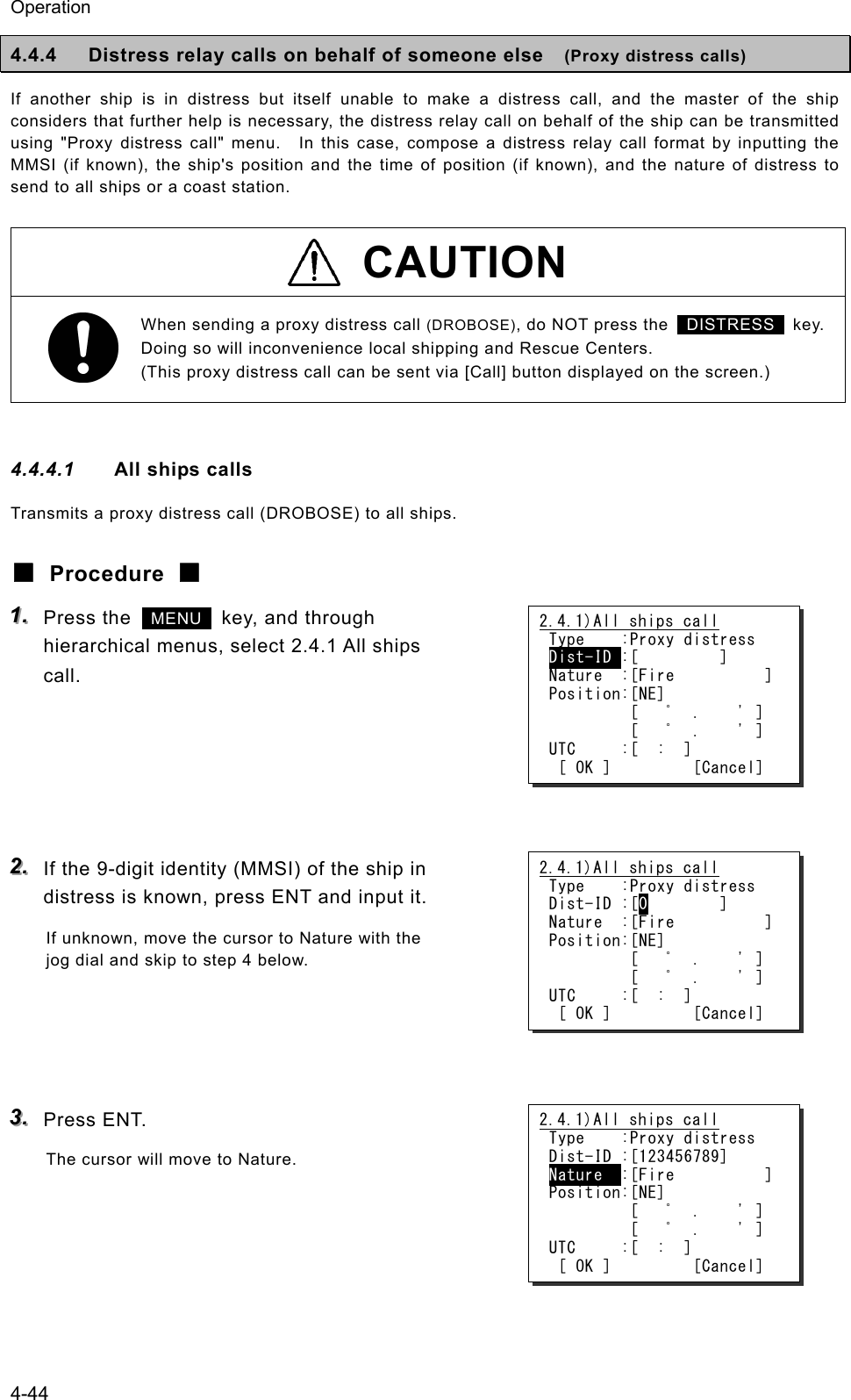 Operation

4.4.4 Distress relay calls on behalf of someone else (Proxy distress calls)

If another ship is in distress but itself unable to make a distress call, and the master of the ship considers that further help is necessary, the distress relay call on behalf of the ship can be transmitted using "Proxy distress call" menu. In this case, compose a distress relay call format by inputting the MMSI (if known), the ship's position and the time of position (if known), and the nature of distress to send to all ships or a coast station.

CAUTION

When sending a proxy distress call (DROBOSE), do NOT press the DISTRESS key. Doing so will inconvenience local shipping and Rescue Centers.
(This proxy distress call can be sent via [Call] button displayed on the screen.)

4.4.4.1 All ships calls

Transmits a proxy distress call (DROBOSE) to all ships.

■ Procedure ■

1. Press the MENU key, and through hierarchical menus, select 2.4.1 All ships call.

2.4.1)All ships call
Type :Proxy distress
Dist-ID :[ ]
Nature :[Fire ]
Position:[NE]
[ ° . ' ]
[ ° . ' ]
UTC :[ : ]
[ OK ] [Cancel]

2. If the 9-digit identity (MMSI) of the ship in distress is known, press ENT and input it.

If unknown, move the cursor to Nature with the jog dial and skip to step 4 below.

2.4.1)All ships call
Type :Proxy distress
Dist-ID :[0 ]
Nature :[Fire ]
Position:[NE]
[ ° . ' ]
[ ° . ' ]
UTC :[ : ]
[ OK ] [Cancel]

3. Press ENT.

The cursor will move to Nature.

2.4.1)All ships call
Type :Proxy distress
Dist-ID :[123456789]
Nature :[Fire ]
Position:[NE]
[ ° . ' ]
[ ° . ' ]
UTC :[ : ]
[ OK ] [Cancel]

4-44