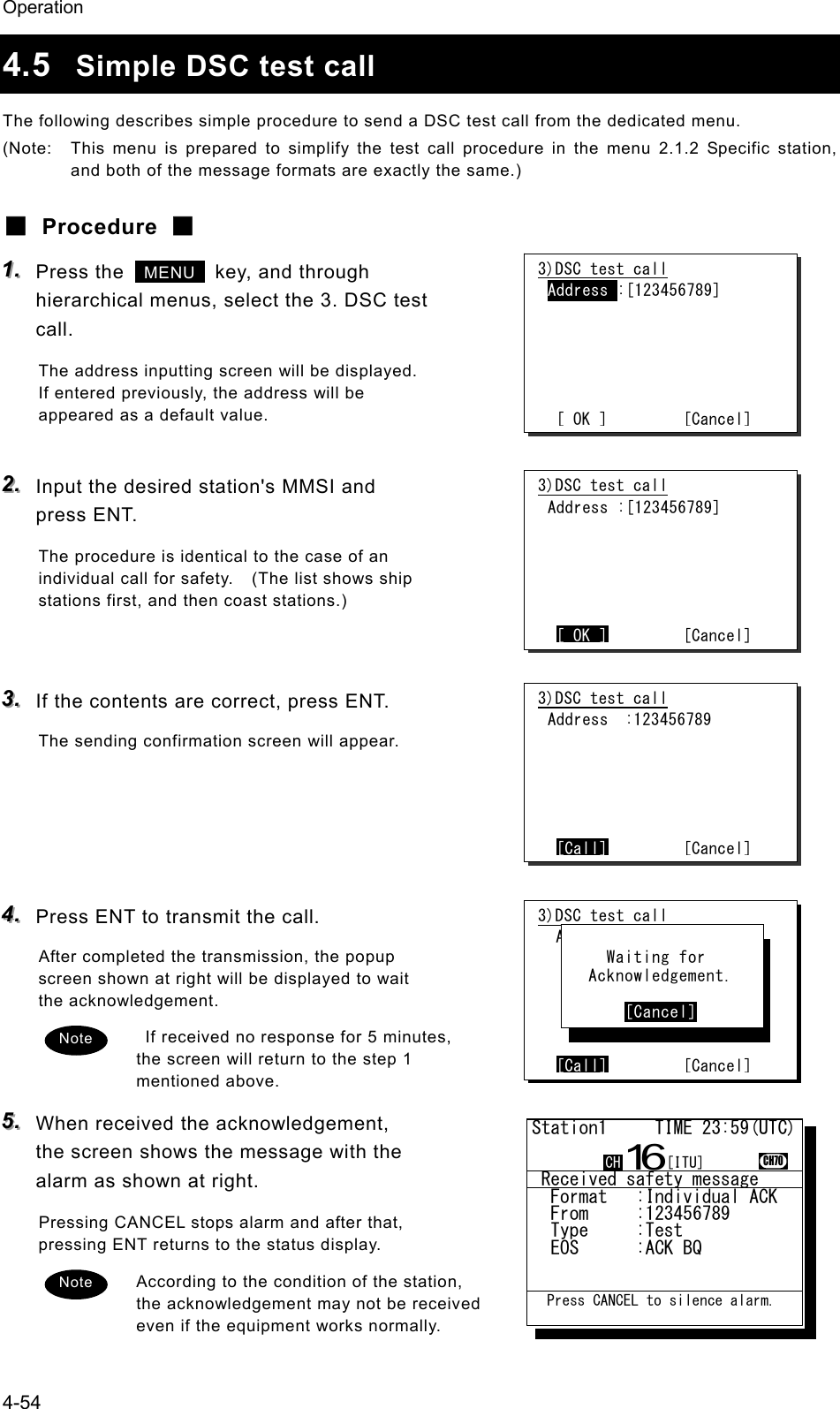 Operation

4.5 Simple DSC test call

The following describes simple procedure to send a DSC test call from the dedicated menu.

(Note: This menu is prepared to simplify the test call procedure in the menu 2.1.2 Specific station, and both of the message formats are exactly the same.)

■ Procedure ■

1. Press the MENU key, and through hierarchical menus, select the 3. DSC test call.

The address inputting screen will be displayed. If entered previously, the address will be appeared as a default value.

3)DSC test call
Address :[123456789]
[ OK ] [Cancel]

2. Input the desired station's MMSI and press ENT.

The procedure is identical to the case of an individual call for safety. (The list shows ship stations first, and then coast stations.)

3)DSC test call
Address :[123456789]
[ OK ] [Cancel]

3. If the contents are correct, press ENT.

The sending confirmation screen will appear.

3)DSC test call
Address :123456789
[Call] [Cancel]

4. Press ENT to transmit the call.

After completed the transmission, the popup screen shown at right will be displayed to wait the acknowledgement.

Note If received no response for 5 minutes, the screen will return to the step 1 mentioned above.

3)DSC test call
A
Waiting for Acknowledgement.
[Cancel]
[Call] [Cancel]

5. When received the acknowledgement, the screen shows the message with the alarm as shown at right.

Pressing CANCEL stops alarm and after that, pressing ENT returns to the status display.

Note According to the condition of the station, the acknowledgement may not be received even if the equipment works normally.

Station1 TIME 23:59(UTC)
CH 16 [ITU] CH70
Received safety message
Format :Individual ACK
From :123456789
Type :Test
EOS :ACK BQ
Press CANCEL to silence alarm.

4-54