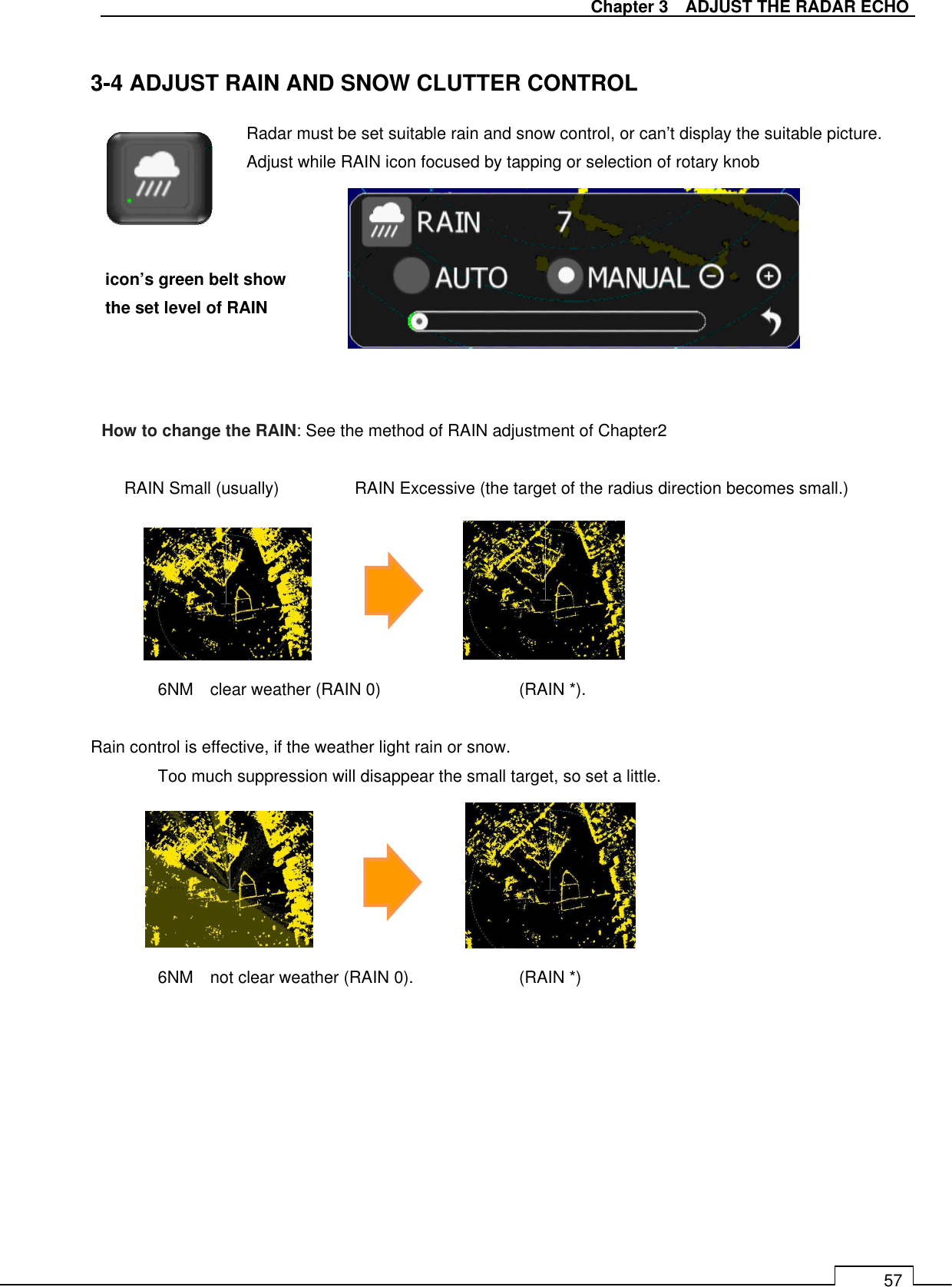 Chapter 3 ADJUST THE RADAR ECHO

3-4 ADJUST RAIN AND SNOW CLUTTER CONTROL

Radar must be set suitable rain and snow control, or can't display the suitable picture.
Adjust while RAIN icon focused by tapping or selection of rotary knob

RAIN 7
AUTO MANUAL

icon's green belt show the set level of RAIN

How to change the RAIN: See the method of RAIN adjustment of Chapter2

RAIN Small (usually) RAIN Excessive (the target of the radius direction becomes small.)

6NM clear weather (RAIN 0) (RAIN *).

Rain control is effective, if the weather light rain or snow.
Too much suppression will disappear the small target, so set a little.

6NM not clear weather (RAIN 0). (RAIN *)

57