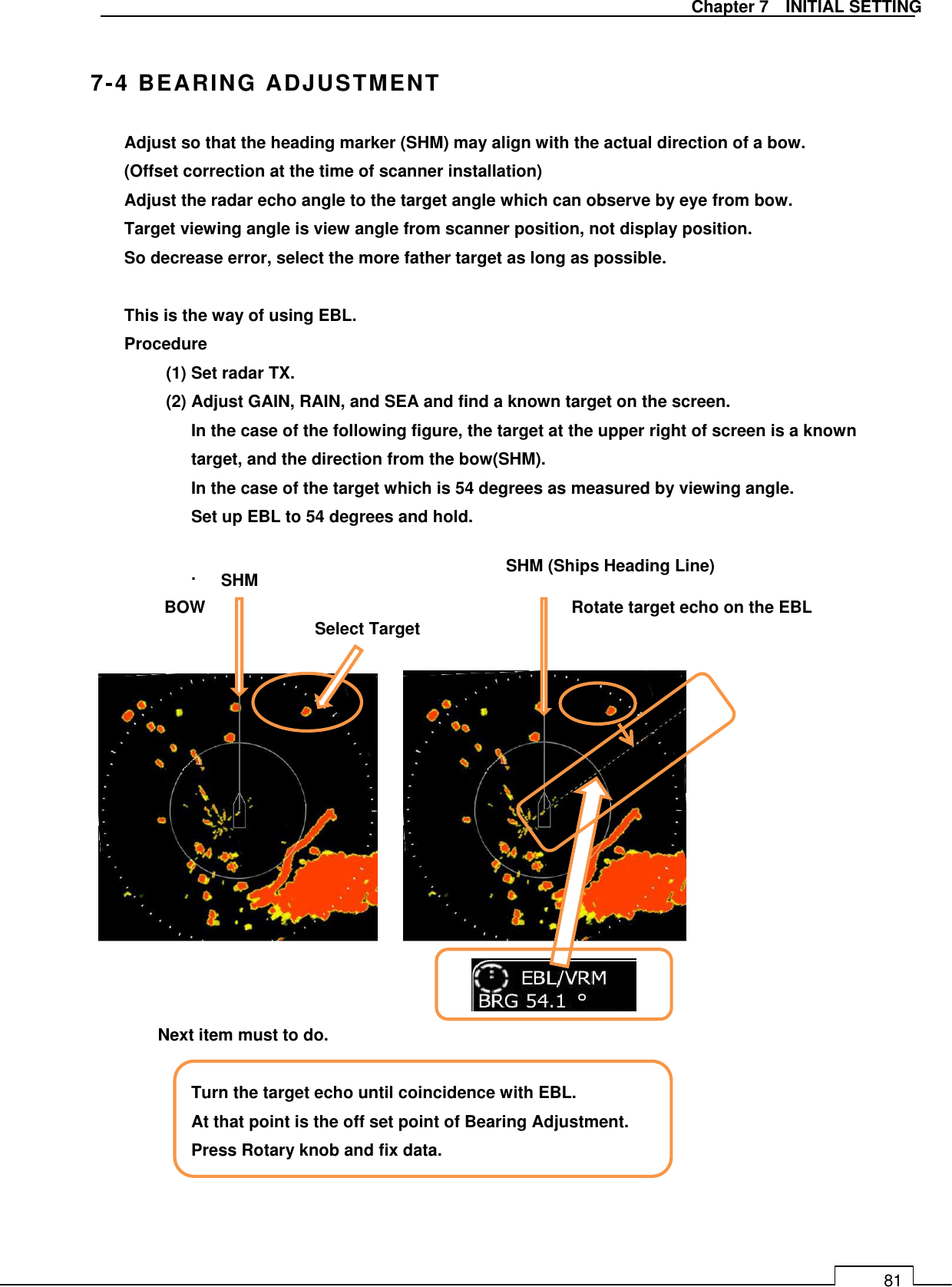 Chapter 7 INITIAL SETTING

7-4 BEARING ADJUSTMENT

Adjust so that the heading marker (SHM) may align with the actual direction of a bow.
(Offset correction at the time of scanner installation)
Adjust the radar echo angle to the target angle which can observe by eye from bow.
Target viewing angle is view angle from scanner position, not display position.
So decrease error, select the more father target as long as possible.

This is the way of using EBL.
Procedure
(1) Set radar TX.
(2) Adjust GAIN, RAIN, and SEA and find a known target on the screen.
In the case of the following figure, the target at the upper right of screen is a known target, and the direction from the bow(SHM).
In the case of the target which is 54 degrees as measured by viewing angle.
Set up EBL to 54 degrees and hold.

SHM (Ships Heading Line)
· SHM
BOW
Rotate target echo on the EBL
Select Target

EBL/VRM
BRG 54.1 °

Next item must to do.

Turn the target echo until coincidence with EBL.
At that point is the off set point of Bearing Adjustment.
Press Rotary knob and fix data.

81