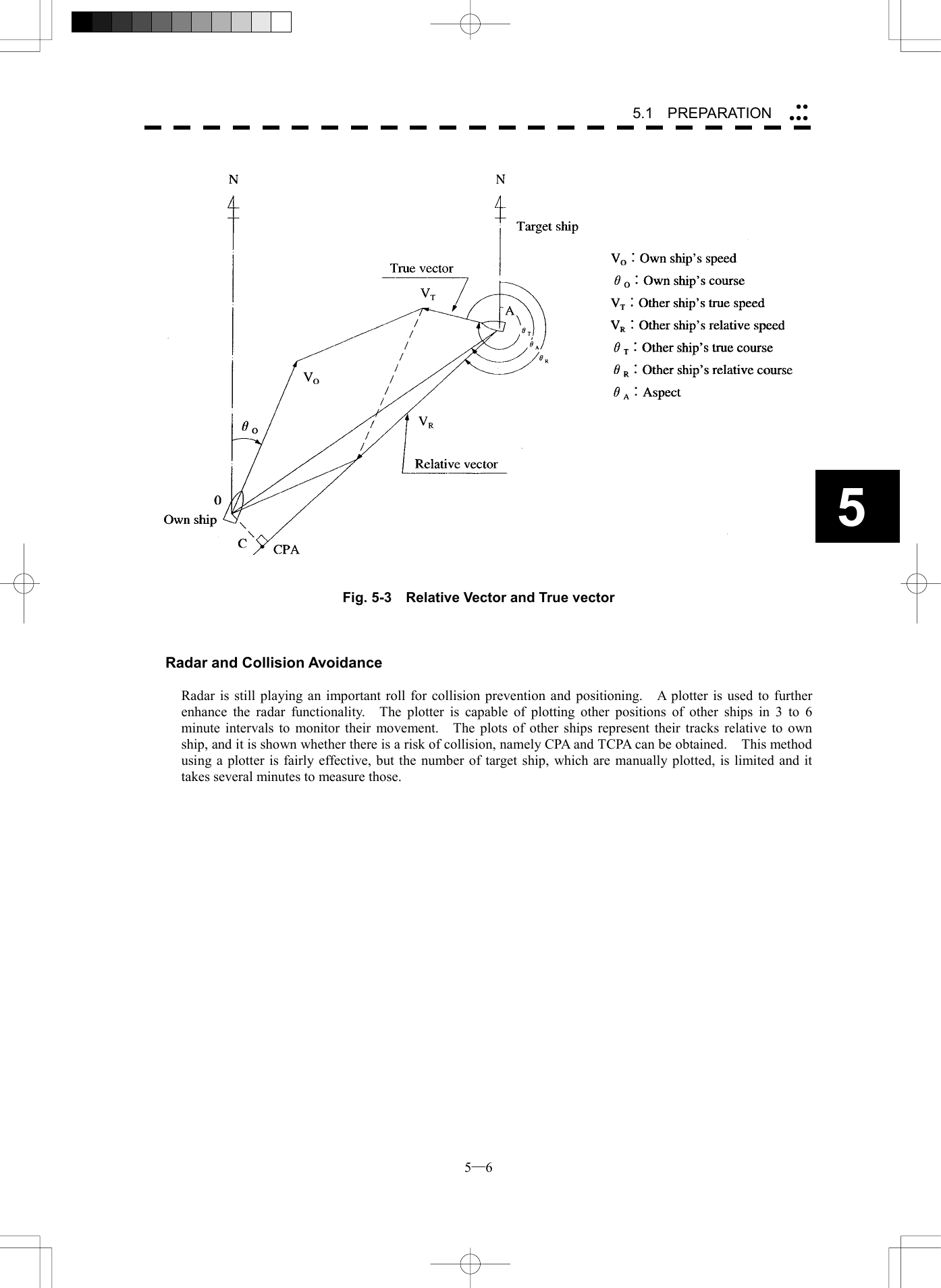 5.1 PREPARATION

N

N

Target ship

True vector

$V_T$

A

$\theta_T$

$\theta_A$

$\theta_R$

$V_O$

$\theta_O$

$V_R$

Relative vector

0

Own ship

C

CPA

$V_O$ : Own ship's speed
$\theta_O$ : Own ship's course
$V_T$ : Other ship's true speed
$V_R$ : Other ship's relative speed
$\theta_T$ : Other ship's true course
$\theta_R$ : Other ship's relative course
$\theta_A$ : Aspect

5

Fig. 5-3 Relative Vector and True vector

Radar and Collision Avoidance

Radar is still playing an important roll for collision prevention and positioning. A plotter is used to further enhance the radar functionality. The plotter is capable of plotting other positions of other ships in 3 to 6 minute intervals to monitor their movement. The plots of other ships represent their tracks relative to own ship, and it is shown whether there is a risk of collision, namely CPA and TCPA can be obtained. This method using a plotter is fairly effective, but the number of target ship, which are manually plotted, is limited and it takes several minutes to measure those.

5—6