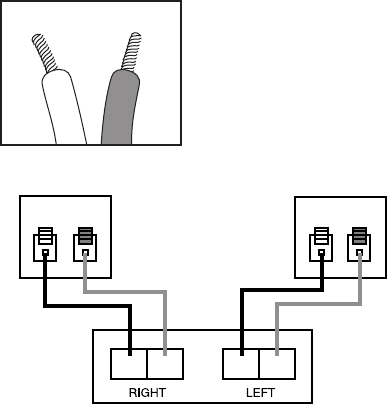 RIGHT LEFT