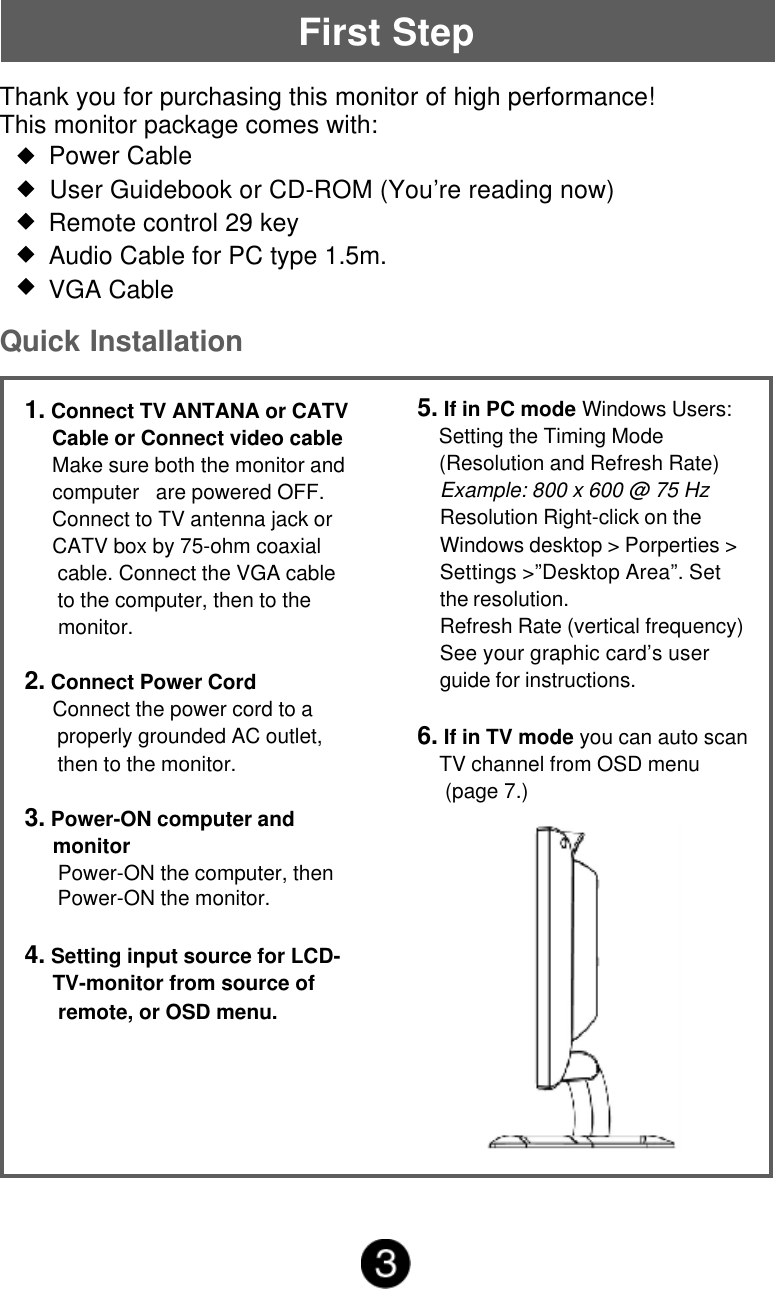 First Step

Thank you for purchasing this monitor of high performance!
This monitor package comes with:
◆ Power Cable
◆ User Guidebook or CD-ROM (You're reading now)
◆ Remote control 29 key
◆ Audio Cable for PC type 1.5m.
◆ VGA Cable

Quick Installation

1. Connect TV ANTANA or CATV Cable or Connect video cable
Make sure both the monitor and computer are powered OFF. Connect to TV antenna jack or CATV box by 75-ohm coaxial cable. Connect the VGA cable to the computer, then to the monitor.

2. Connect Power Cord
Connect the power cord to a properly grounded AC outlet, then to the monitor.

3. Power-ON computer and monitor
Power-ON the computer, then Power-ON the monitor.

4. Setting input source for LCD-TV-monitor from source of remote, or OSD menu.

5. If in PC mode Windows Users: Setting the Timing Mode (Resolution and Refresh Rate)
Example: 800 x 600 @ 75 Hz
Resolution Right-click on the Windows desktop > Porperties > Settings >"Desktop Area". Set the resolution.
Refresh Rate (vertical frequency) See your graphic card's user guide for instructions.

6. If in TV mode you can auto scan TV channel from OSD menu (page 7.)

3