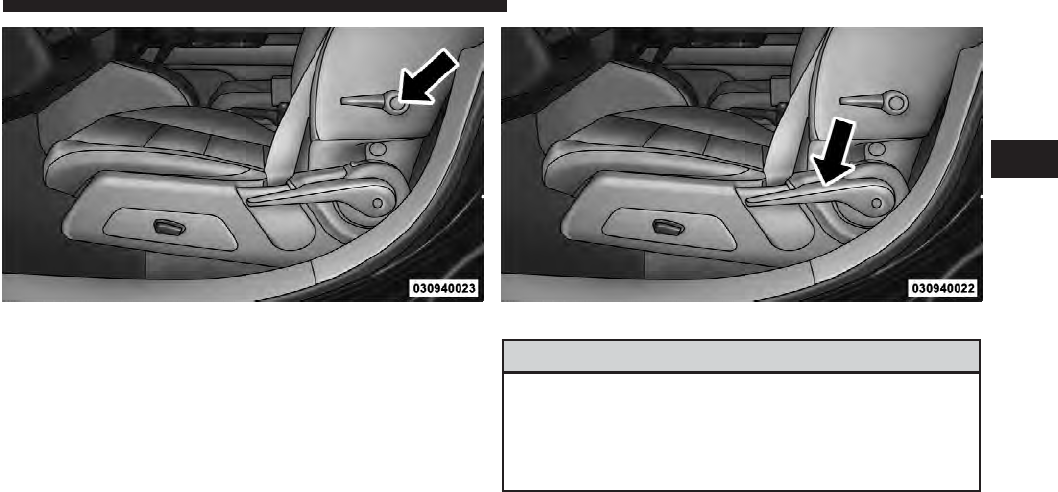 030940023

030940022