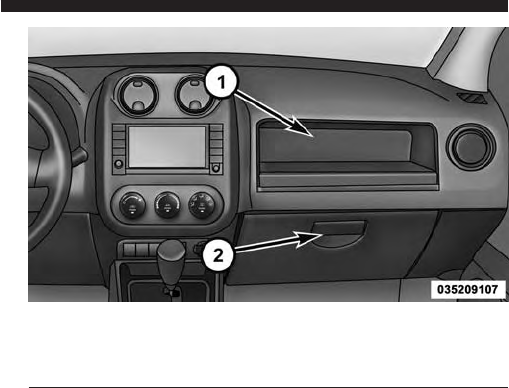 1

2

035209107