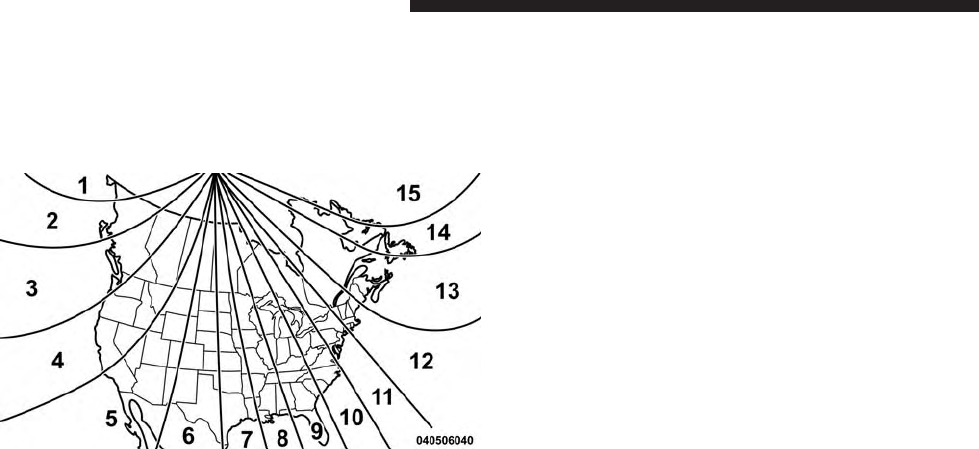 1
2
3
4
5
6
7
8
9
10
11
12
13
14
15
040506040