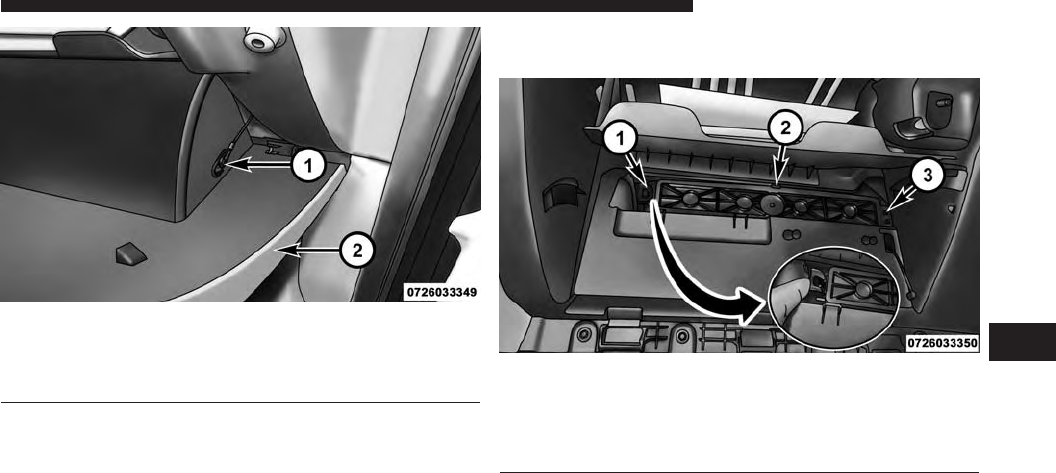 1
2
0726033349

1
2
3
0726033350