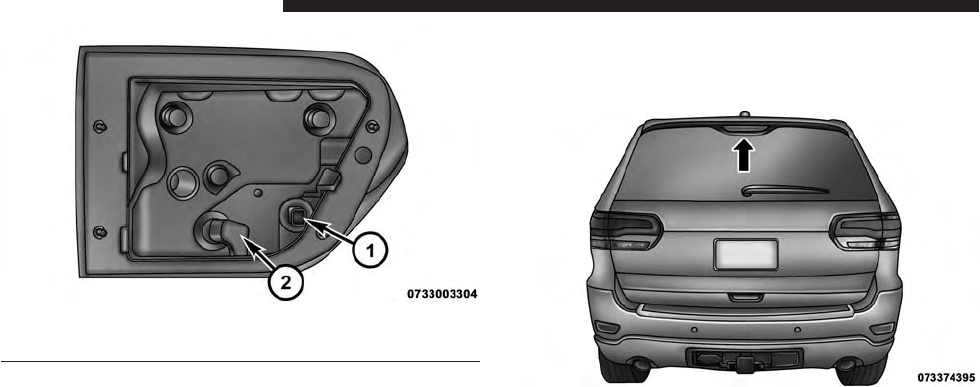 1

2

0733003304

073374395