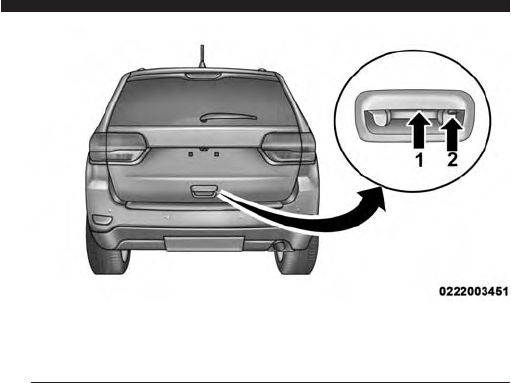 1 2

0222003451