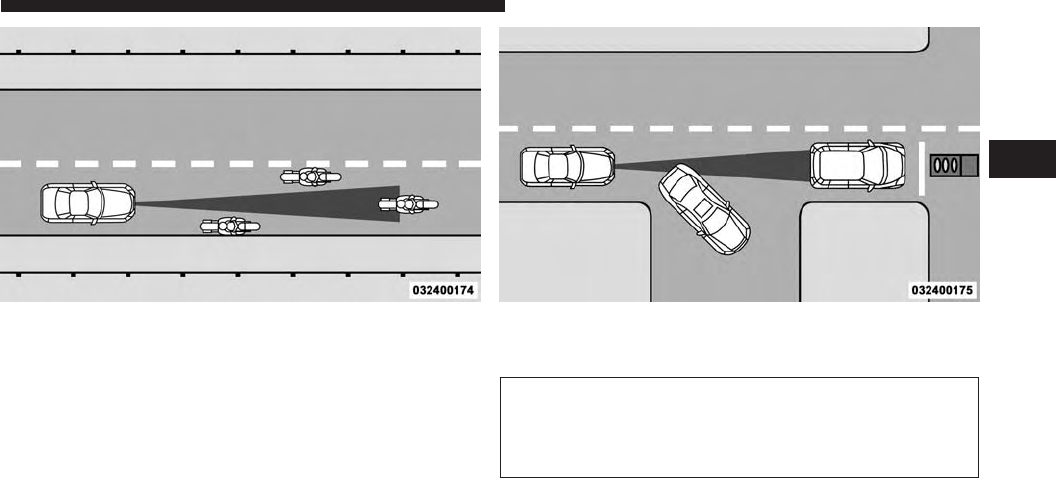 032400174

032400175